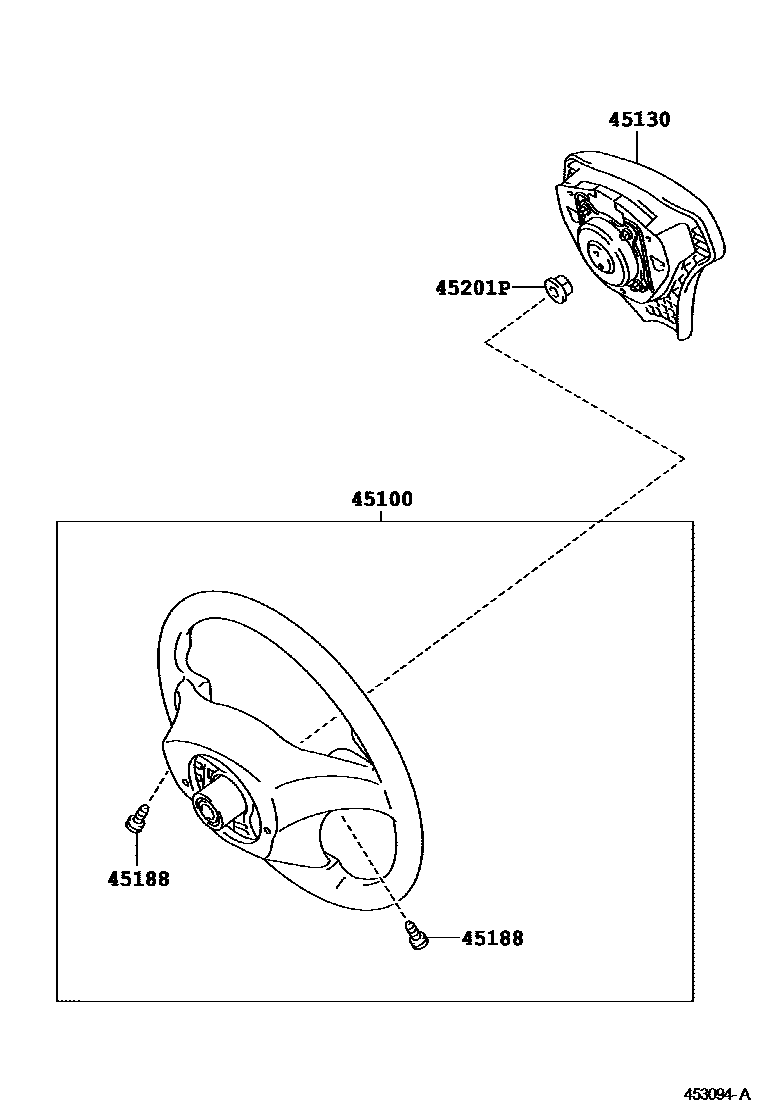 45130

45201P

45100

45188

45188

453094-A