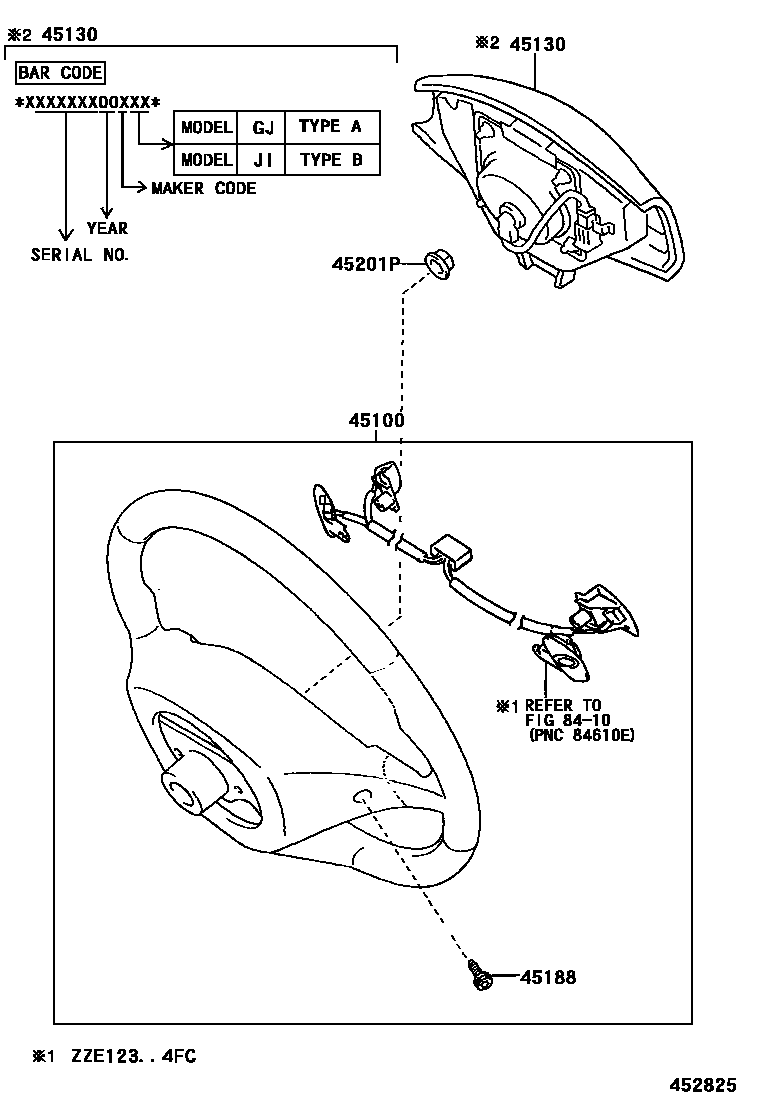 ※2 45130

BAR CODE

*XXXXXXXDOXXX*

| MODEL | GJ | TYPE A |
|---|---|---|
| MODEL | JI | TYPE B |

MAKER CODE

YEAR

SERIAL NO.

※2 45130

45201P

45100

※1 REFER TO FIG 84-10 (PNC 84610E)

45188

※1 ZZE123..4FC

452825