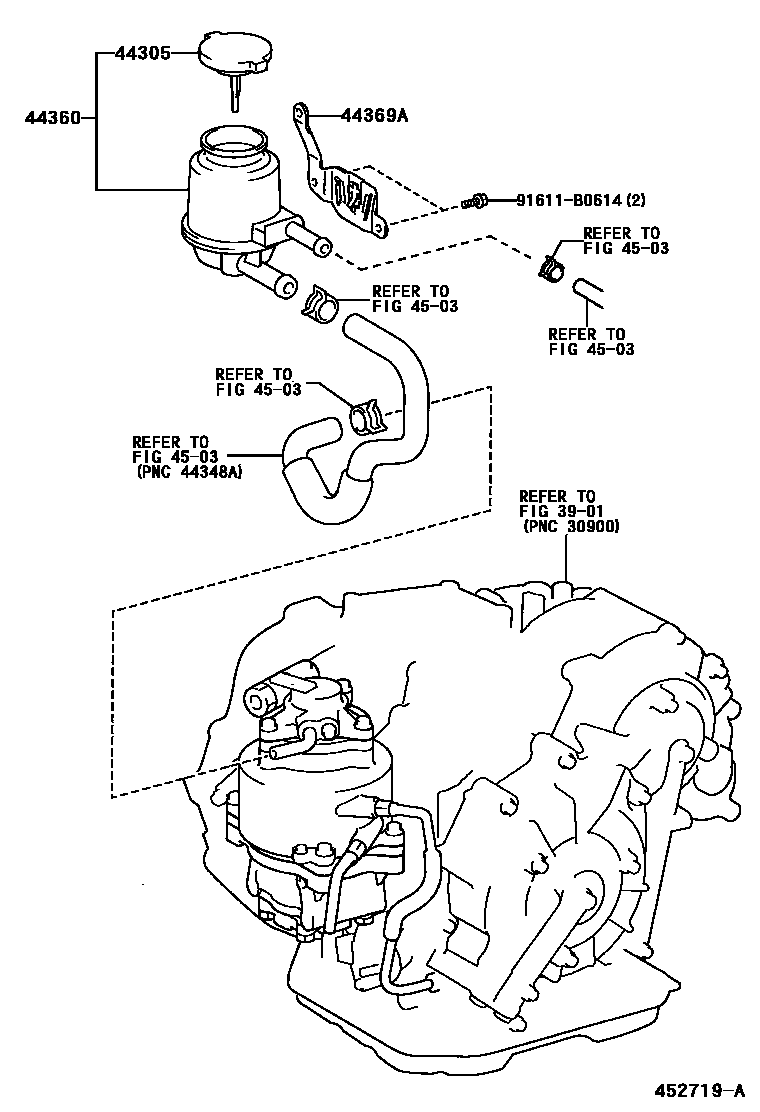 44305

44360

44369A

91611-B0614 (2)

REFER TO
FIG 45-03

REFER TO
FIG 45-03

REFER TO
FIG 45-03

REFER TO
FIG 45-03

REFER TO
FIG 45-03
(PNC 44348A)

REFER TO
FIG 39-01
(PNC 30900)

452719-A