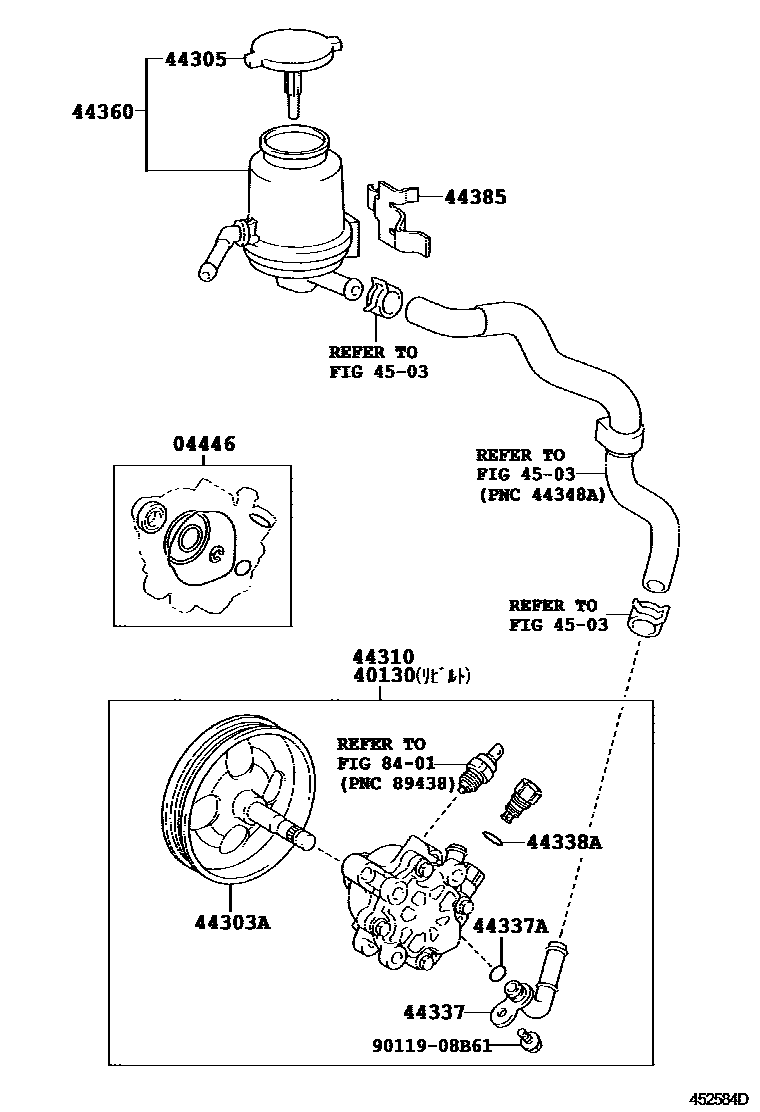 44305
44360
44385
REFER TO
FIG 45-03
04446
REFER TO
FIG 45-03
(PNC 44348A)
REFER TO
FIG 45-03
44310
40130(リビルト)
REFER TO
FIG 84-01
(PNC 89438)
44338A
44303A
44337A
44337
90119-08B61
452584D