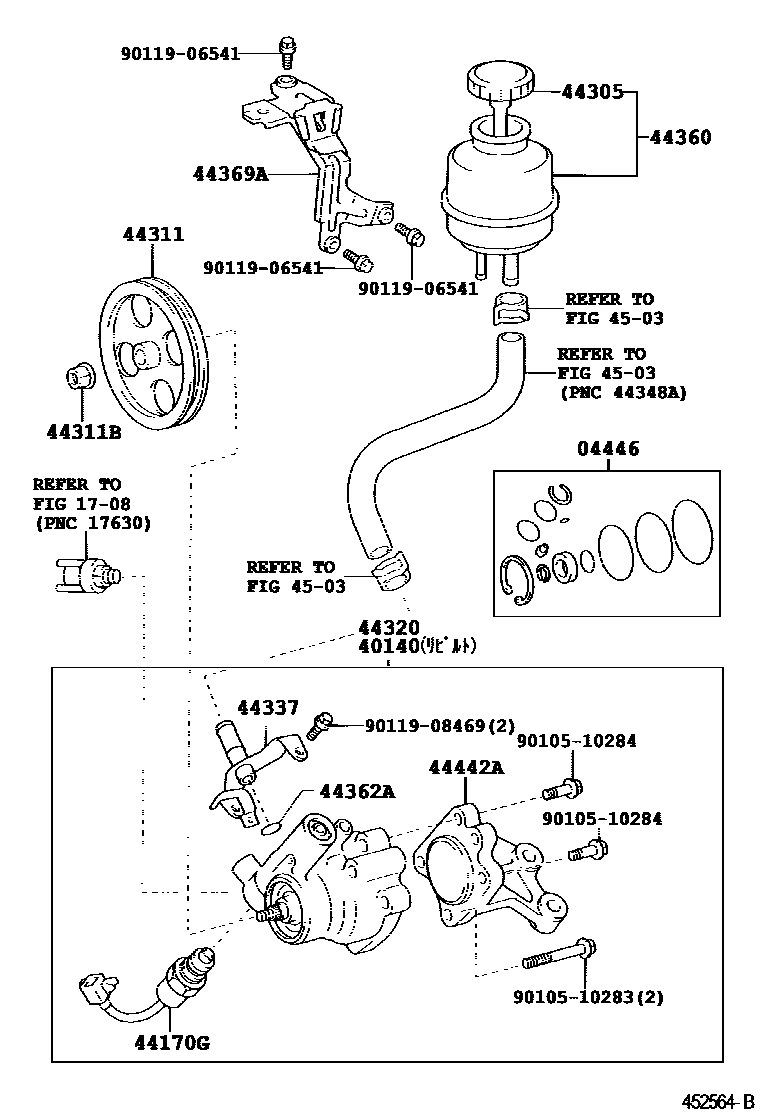 90119-06541

44305

44360

44369A

44311

90119-06541

90119-06541

REFER TO
FIG 45-03

REFER TO
FIG 45-03
(PNC 44348A)

44311B

04446

REFER TO
FIG 17-08
(PNC 17630)

REFER TO
FIG 45-03

44320
40140(ﾘﾋﾞﾙﾄ)

44337

90119-08469(2)

90105-10284

44442A

44362A

90105-10284

90105-10283(2)

44170G

452564-B