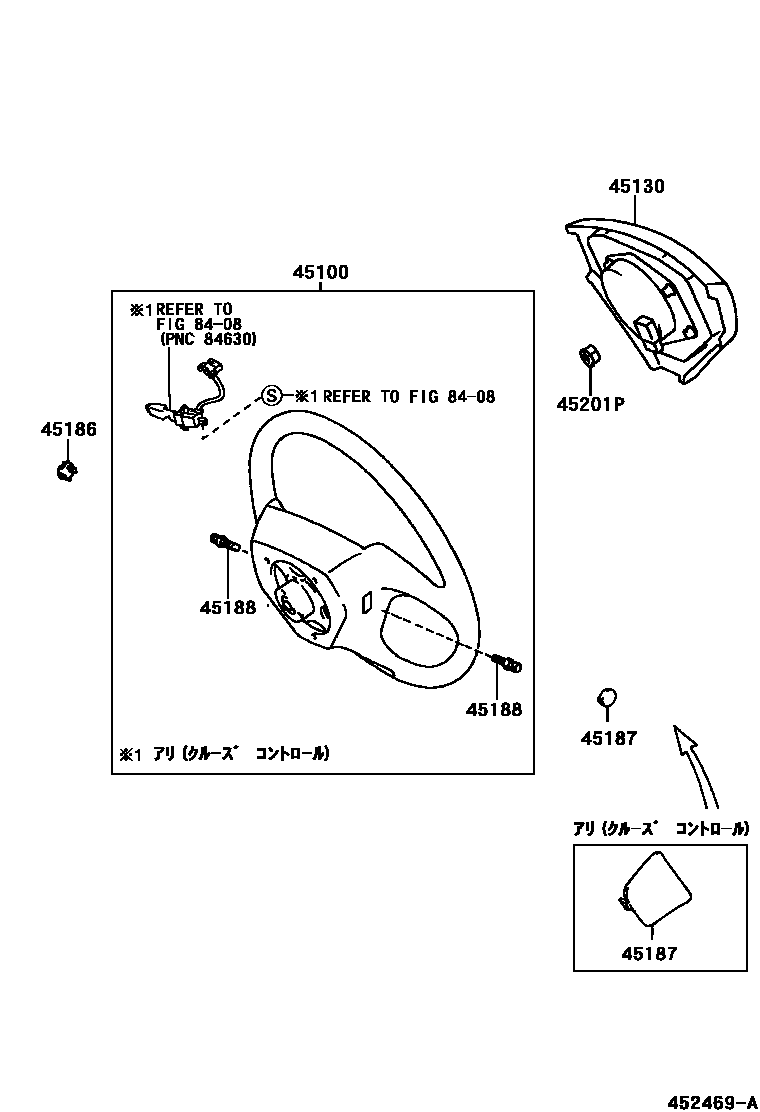 45130

45100

※1 REFER TO FIG 84-08 (PNC 84630)

S ※1 REFER TO FIG 84-08

45201P

45186

45188

45188

45187

※1 アリ (クルーズ コントロール)

アリ (クルーズ コントロール)

45187

452469-A