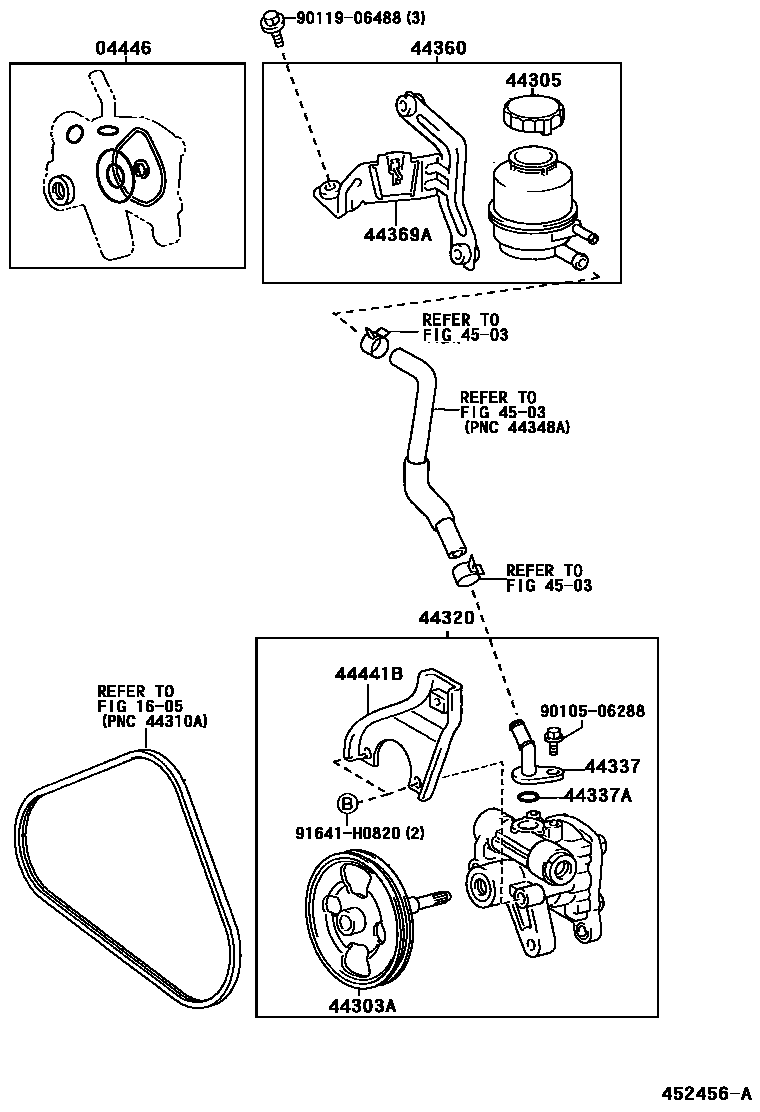 90119-06488 (3)

04446

44360

44305

44369A

REFER TO
FIG 45-03

REFER TO
FIG 45-03
(PNC 44348A)

REFER TO
FIG 45-03

44320

REFER TO
FIG 16-05
(PNC 44310A)

44441B

90105-06288

44337

44337A

B

91641-H0820 (2)

44303A

452456-A