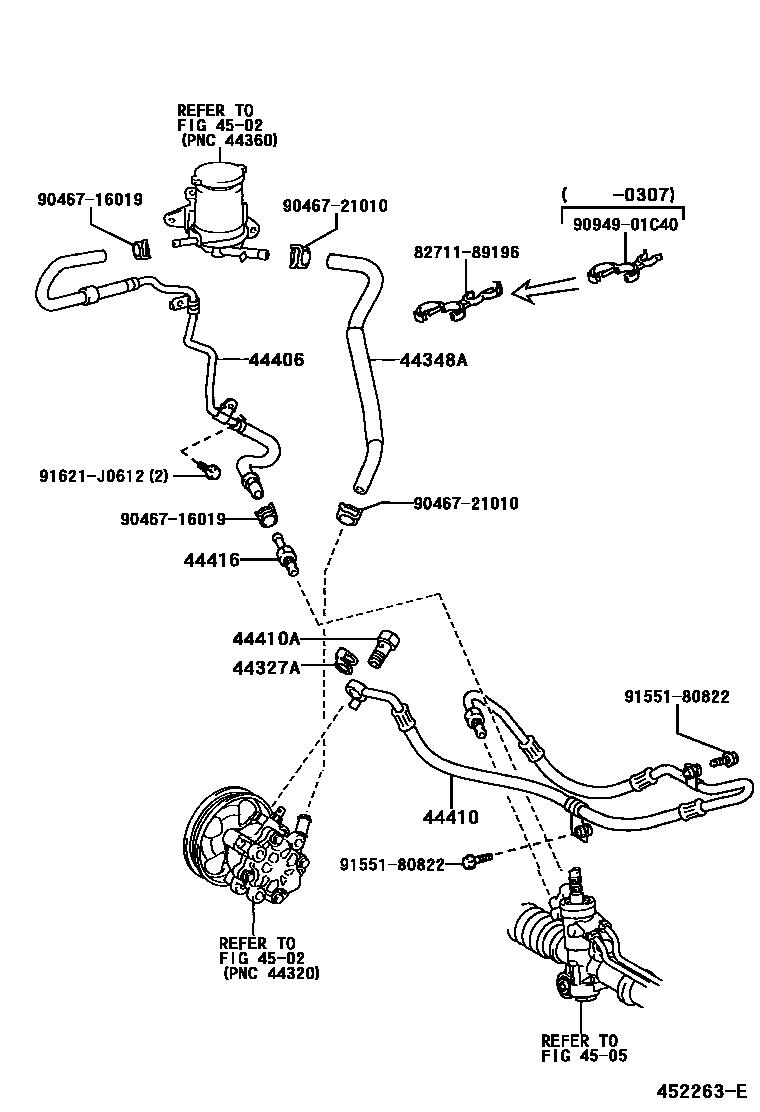 REFER TO
FIG 45-02
(PNC 44360)

90467-16019

90467-21010

(　　-0307)
90949-01C40

82711-89196

44406

44348A

91621-J0612 (2)

90467-16019

90467-21010

44416

44410A

44327A

91551-80822

44410

91551-80822

REFER TO
FIG 45-02
(PNC 44320)

REFER TO
FIG 45-05

452263-E