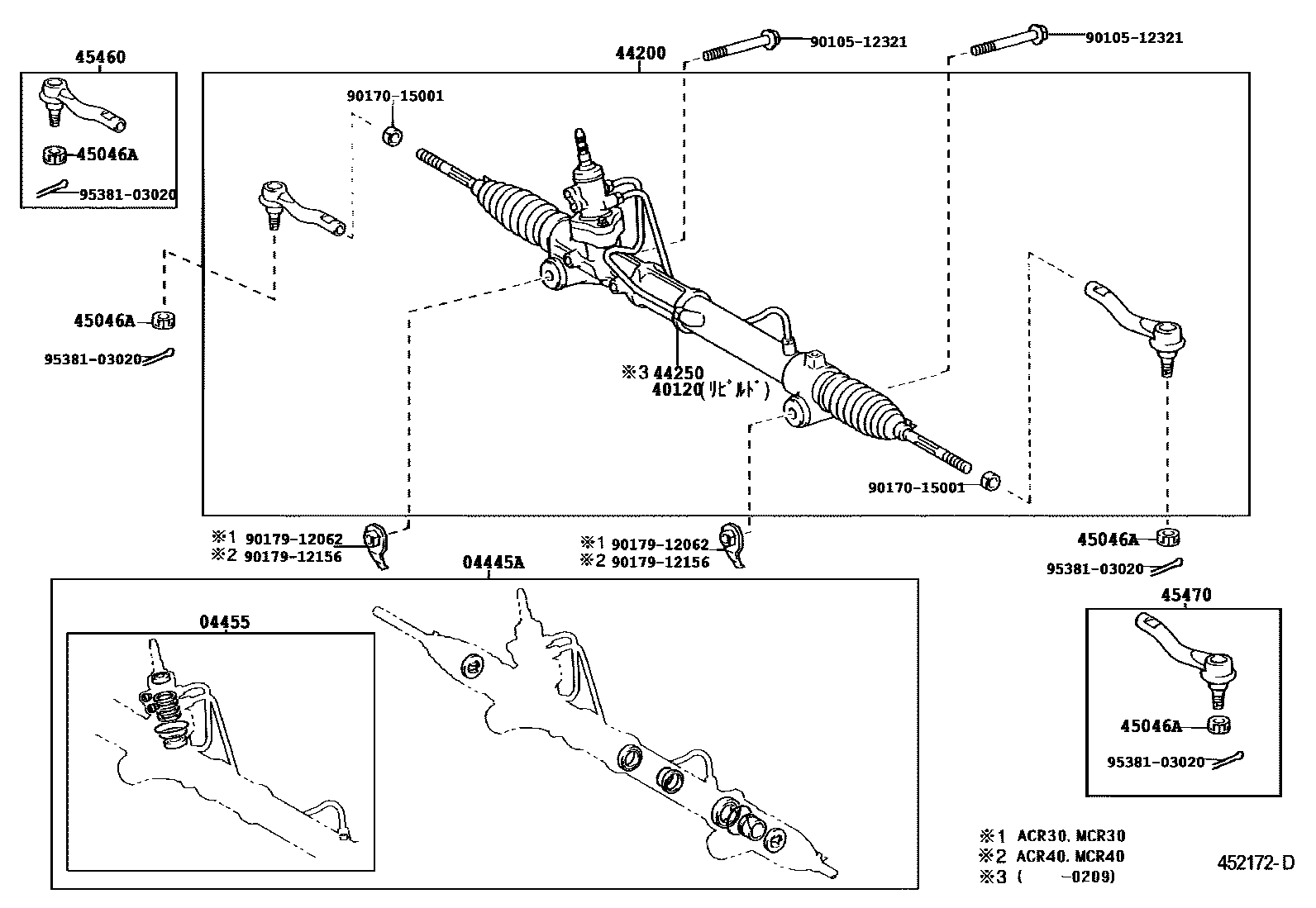 45460
45046A
95381-03020
44200
90105-12321
90105-12321
90170-15001
45046A
95381-03020
※3 44250
40120(リビルド)
90170-15001
※1 90179-12062
※2 90179-12156
※1 90179-12062
※2 90179-12156
45046A
95381-03020
04445A
04455
45470
45046A
95381-03020
※1 ACR30, MCR30
※2 ACR40, MCR40
※3 ( -0209)
452172-D