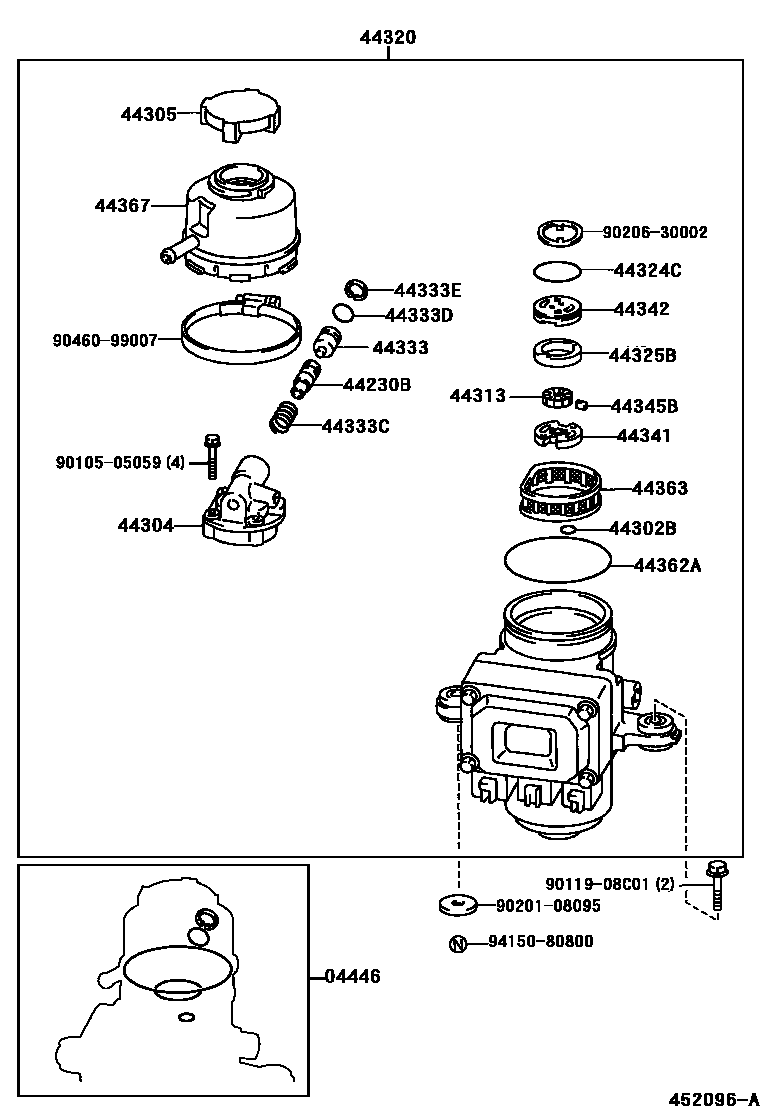 44320

44305
44367
90460-99007
44333E
44333D
44333
44230B
44333C
90105-05059 (4)
44304
90206-30002
44324C
44342
44325B
44313
44345B
44341
44363
44302B
44362A
90119-08C01 (2)
90201-08095
N 94150-80800
04446
452096-A