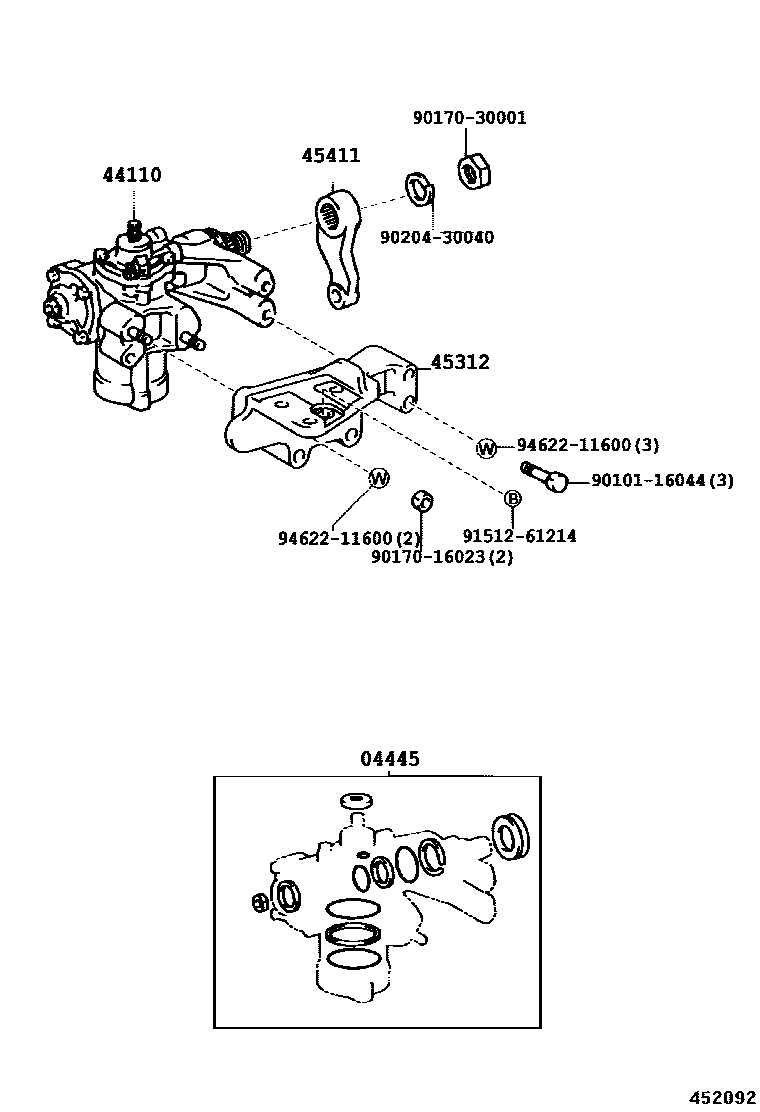 90170-30001

45411

44110

90204-30040

45312

W 94622-11600(3)

90101-16044(3)

W

B

94622-11600(2)

91512-61214

90170-16023(2)

04445

452092