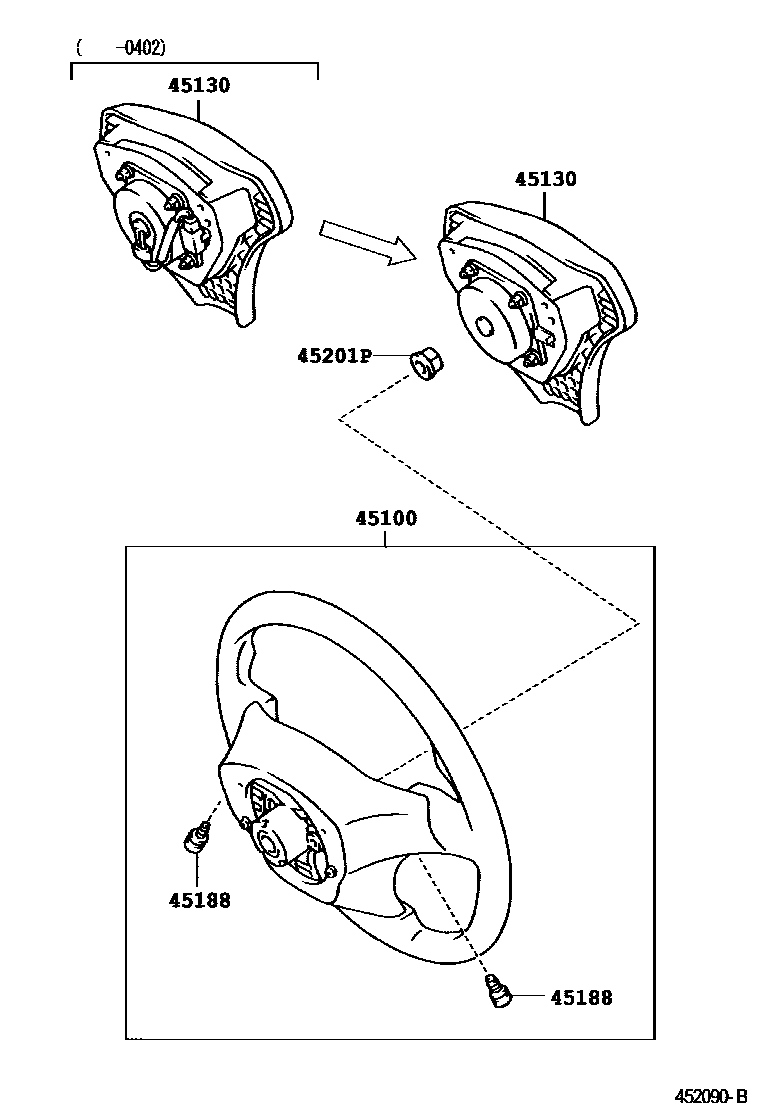 ( -0402)

45130

45130

45201P

45100

45188

45188

452090-B