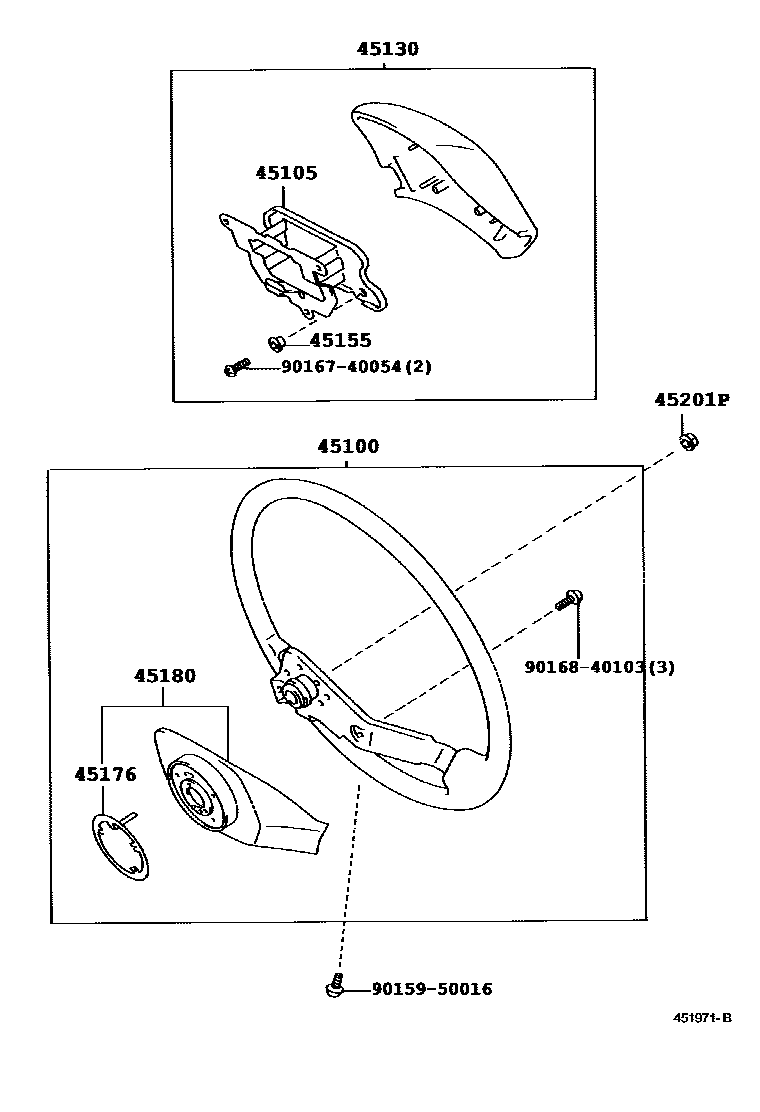 45130

45105

45155

90167-40054(2)

45201P

45100

90168-40103(3)

45180

45176

90159-50016

451971-B