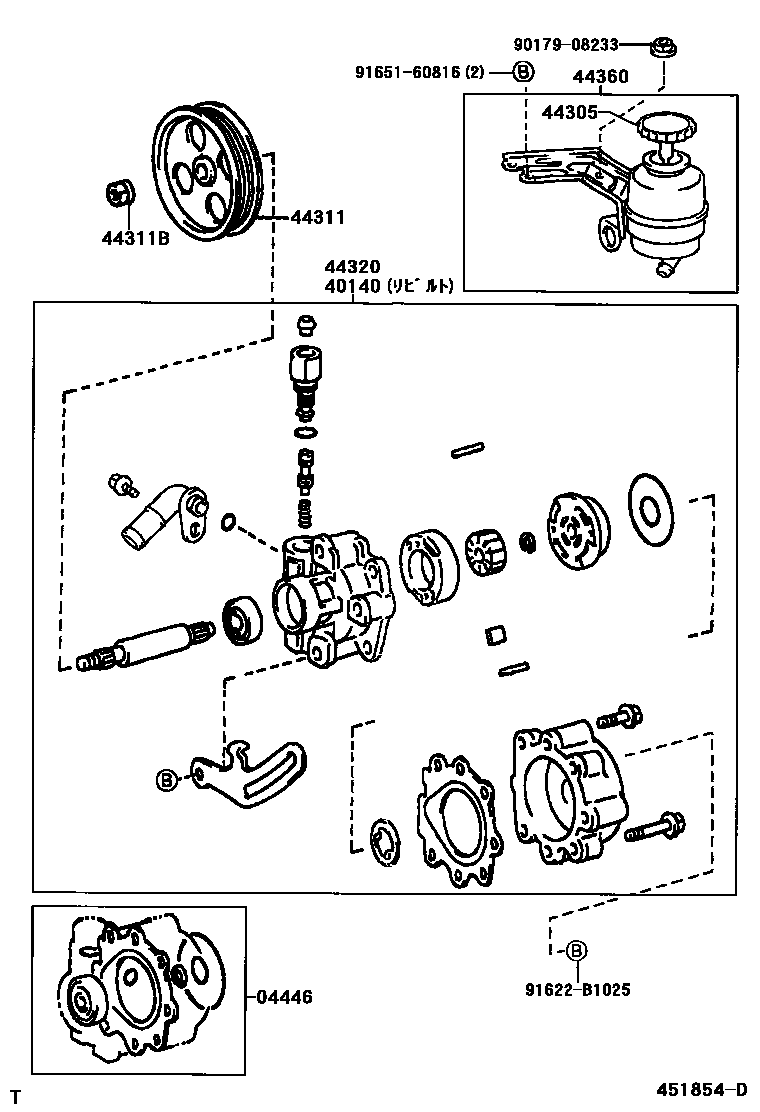 90179-08233
91651-60816 (2) B
44360
44305
44311B
44311
44320
40140 (リビルト)
B
04446
B
91622-B1025
T
451854-D