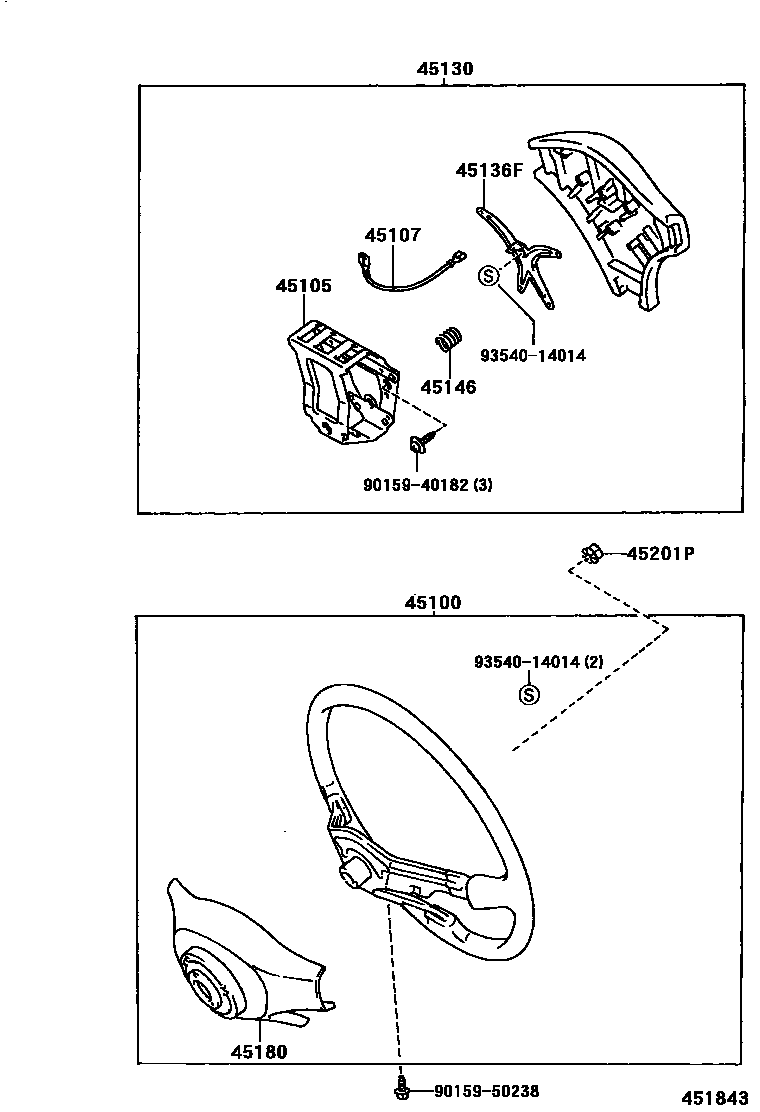 45130

45136F

45107

45105

Ⓢ

93540-14014

45146

90159-40182 (3)

45201P

45100

93540-14014 (2)

Ⓢ

45180

90159-50238

451843