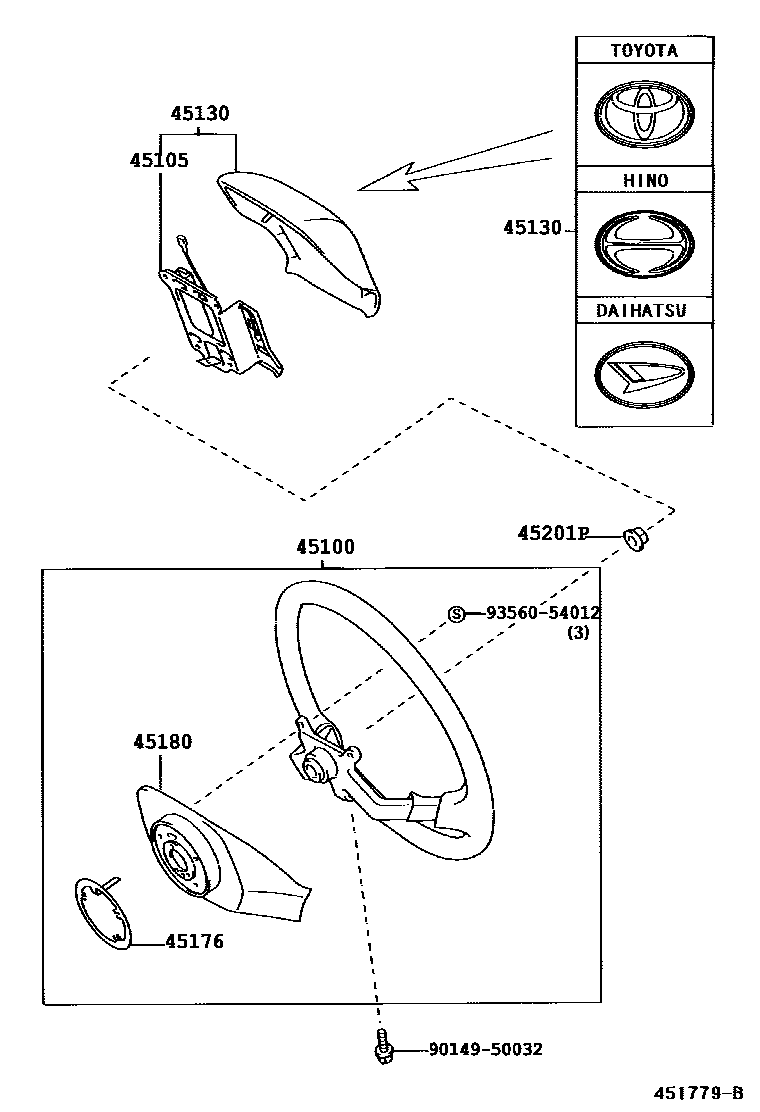 45130
45105

TOYOTA
HINO
45130
DAIHATSU

45201P
45100
S 93560-54012
(3)
45180
45176
90149-50032
451779-B