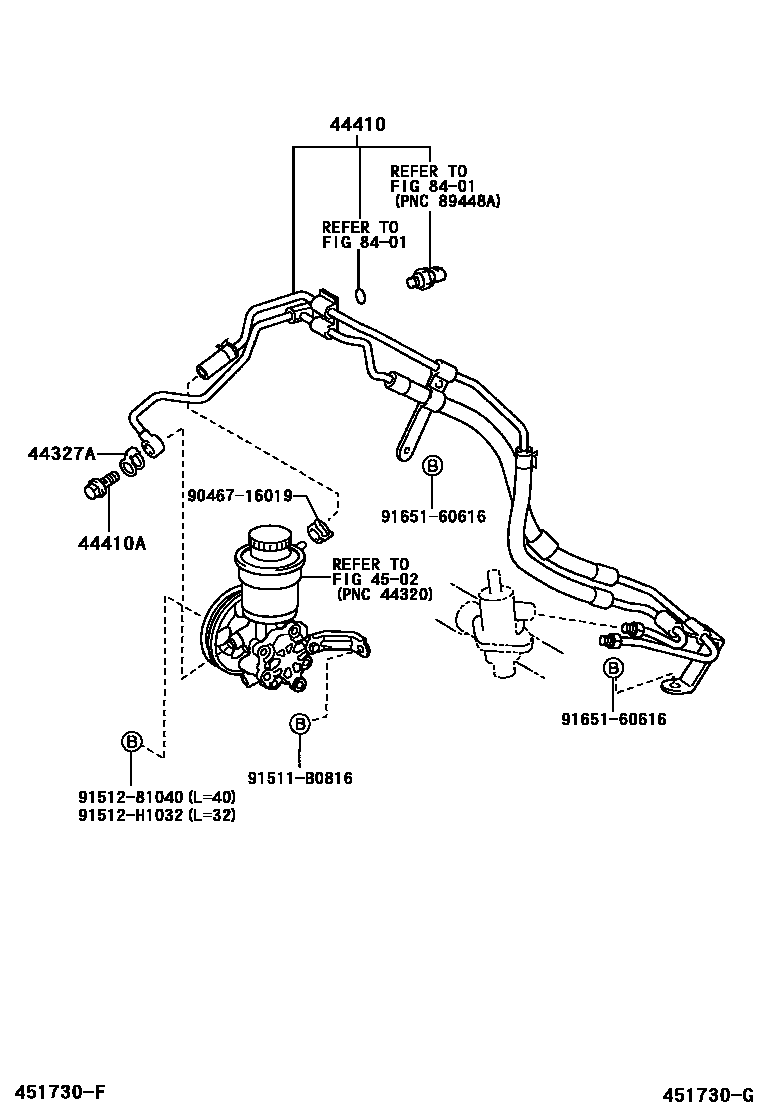 44410

REFER TO
FIG 84-01
(PNC 89448A)

REFER TO
FIG 84-01

44327A

44410A

90467-16019

B

91651-60616

REFER TO
FIG 45-02
(PNC 44320)

B

91651-60616

B

91511-B0816

B

91512-81040 (L=40)
91512-H1032 (L=32)

451730-F

451730-G