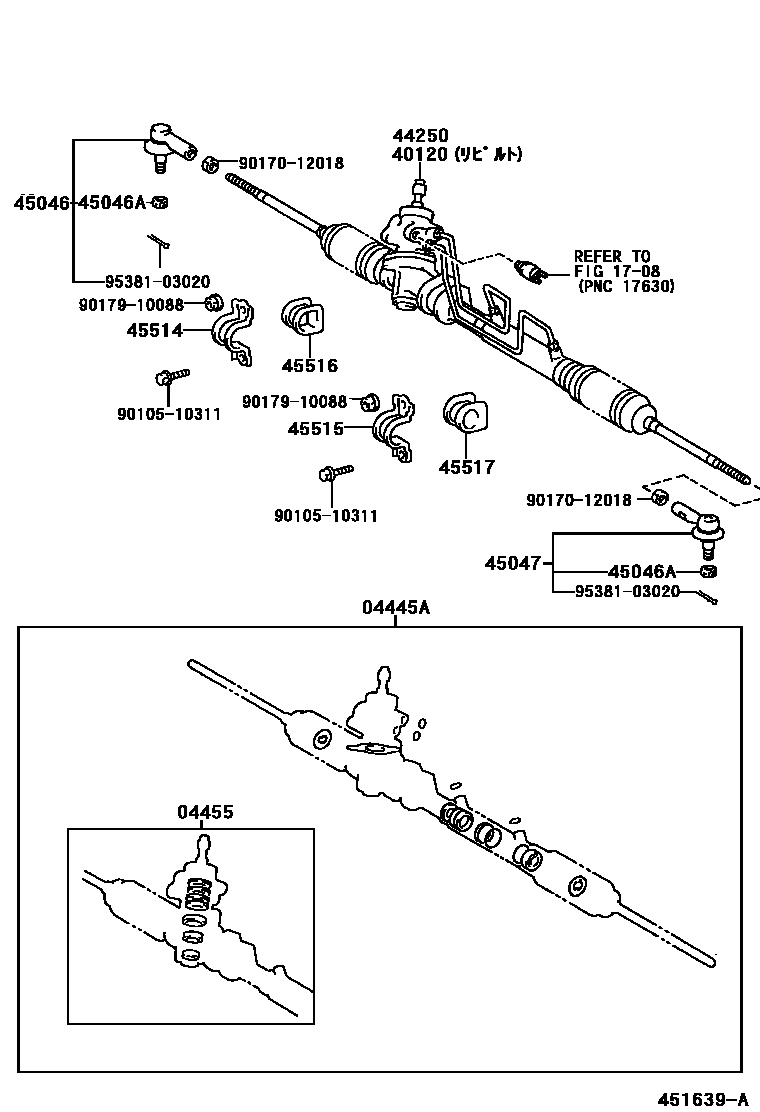 44250
40120 (リビルト)

90170-12018

45046

45046A

95381-03020

REFER TO
FIG 17-08
(PNC 17630)

90179-10088

45514

45516

90105-10311

90179-10088

45515

45517

90105-10311

90170-12018

45047

45046A

95381-03020

04445A

04455

451639-A