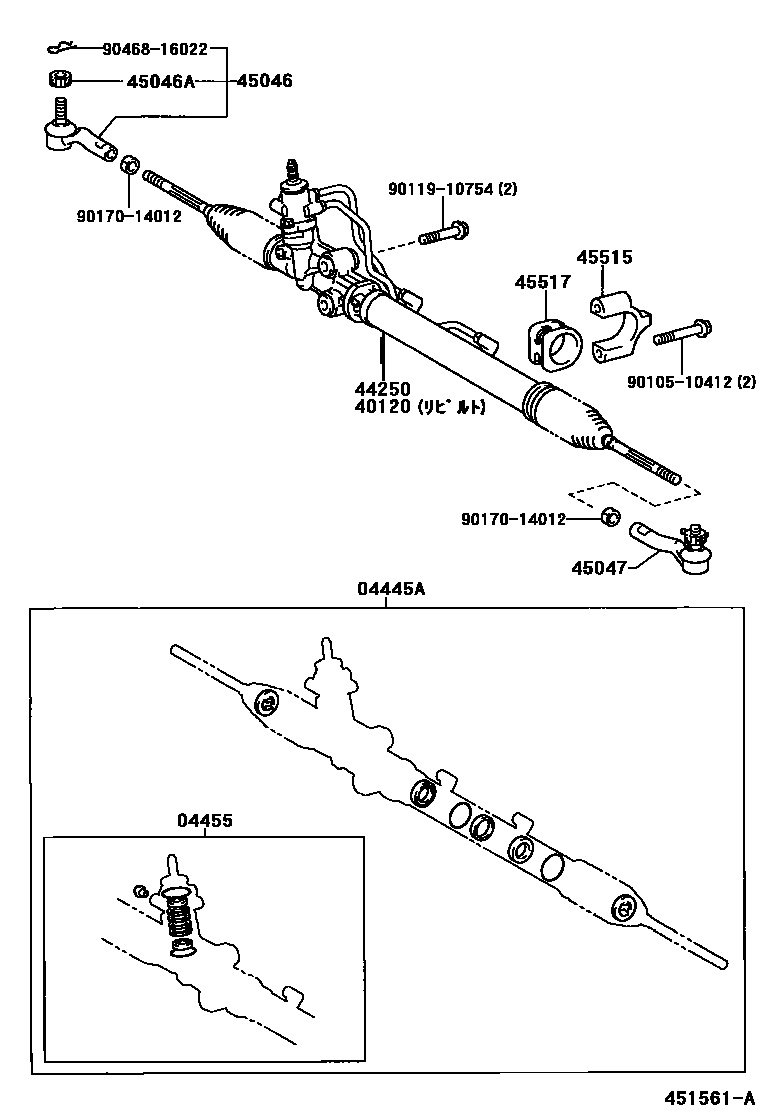 90468-16022
45046A
45046
90170-14012
90119-10754 (2)
45515
45517
90105-10412 (2)
44250
40120 (リビルト)
90170-14012
45047
04445A
04455
451561-A