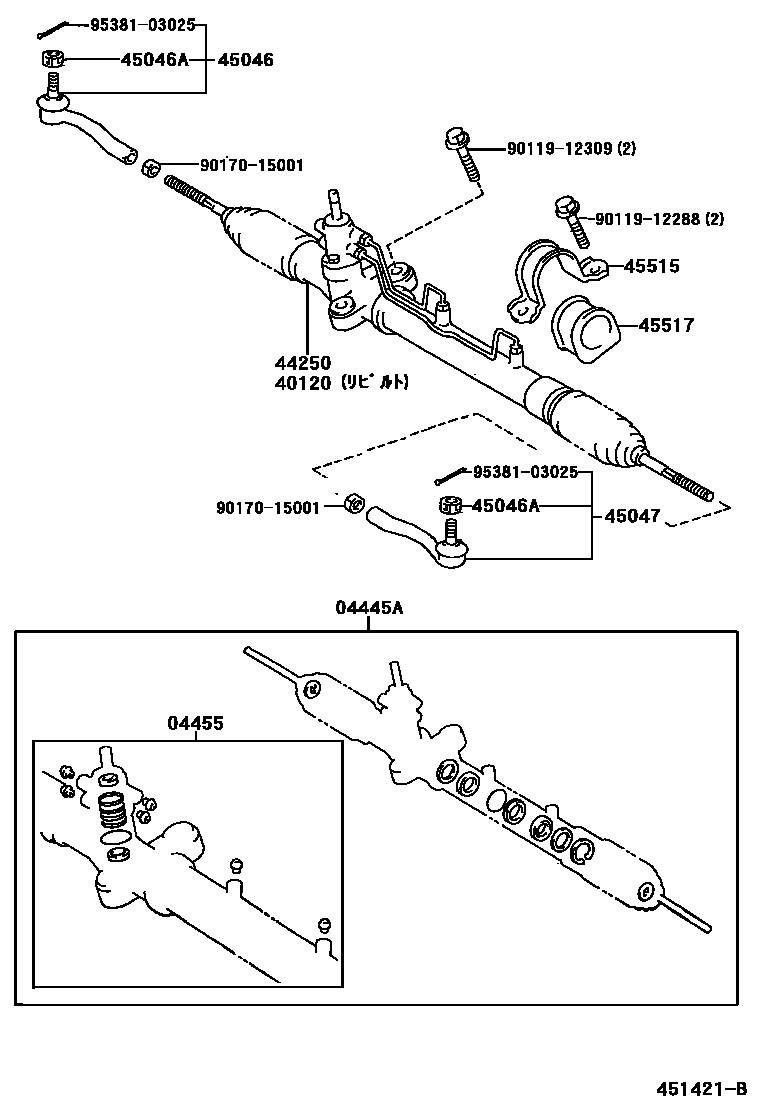 95381-03025
45046A
45046
90170-15001
90119-12309 (2)
90119-12288 (2)
45515
45517
44250
40120 (リビルト)
95381-03025
90170-15001
45046A
45047
04445A
04455
451421-B