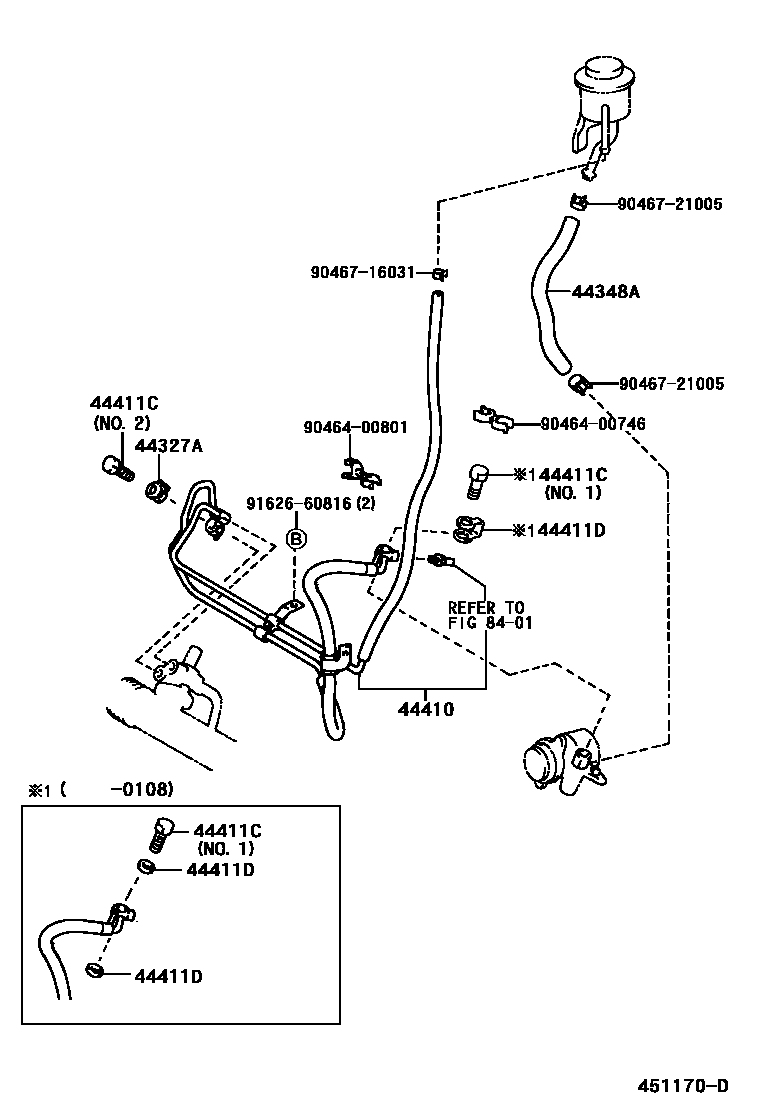 90467-21005

90467-16031

44348A

90467-21005

44411C
(NO. 2)

44327A

90464-00801

90464-00746

※144411C
(NO. 1)

91626-60816 (2)

B

※144411D

REFER TO
FIG 84-01

44410

※1 (　　-0108)

44411C
(NO. 1)

44411D

44411D

451170-D