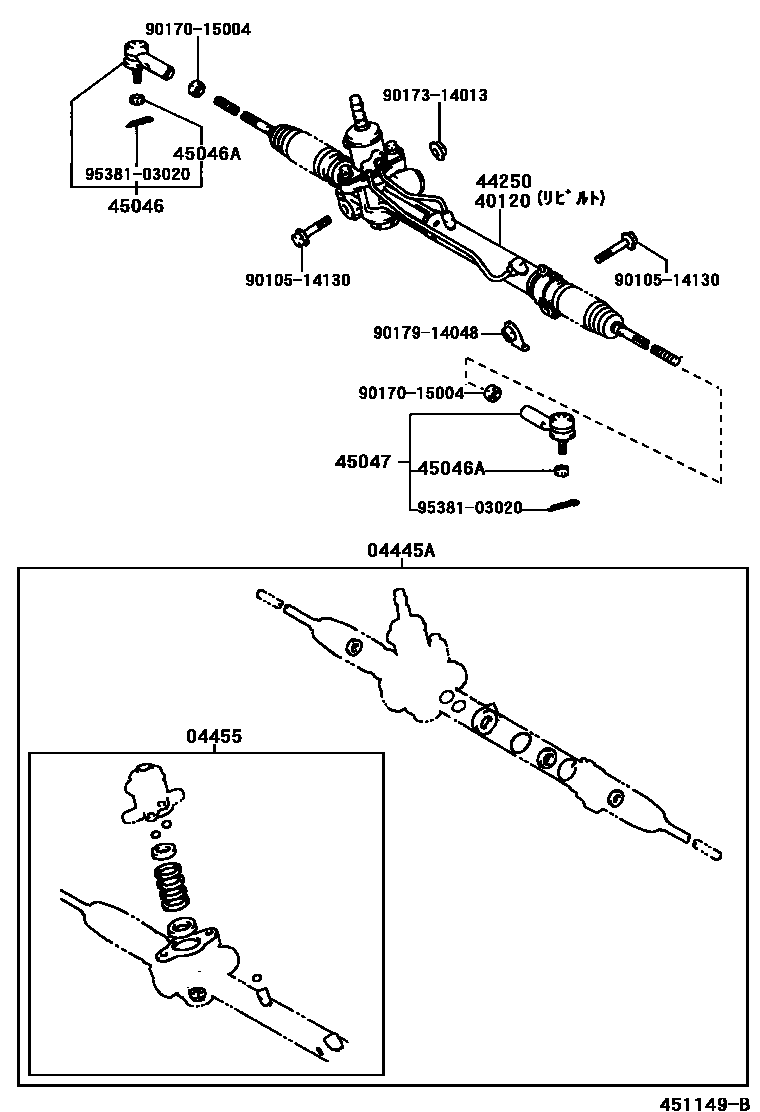 90170-15004

90173-14013

45046A

95381-03020

45046

44250

40120 (リビルト)

90105-14130

90105-14130

90179-14048

90170-15004

45047

45046A

95381-03020

04445A

04455

451149-B