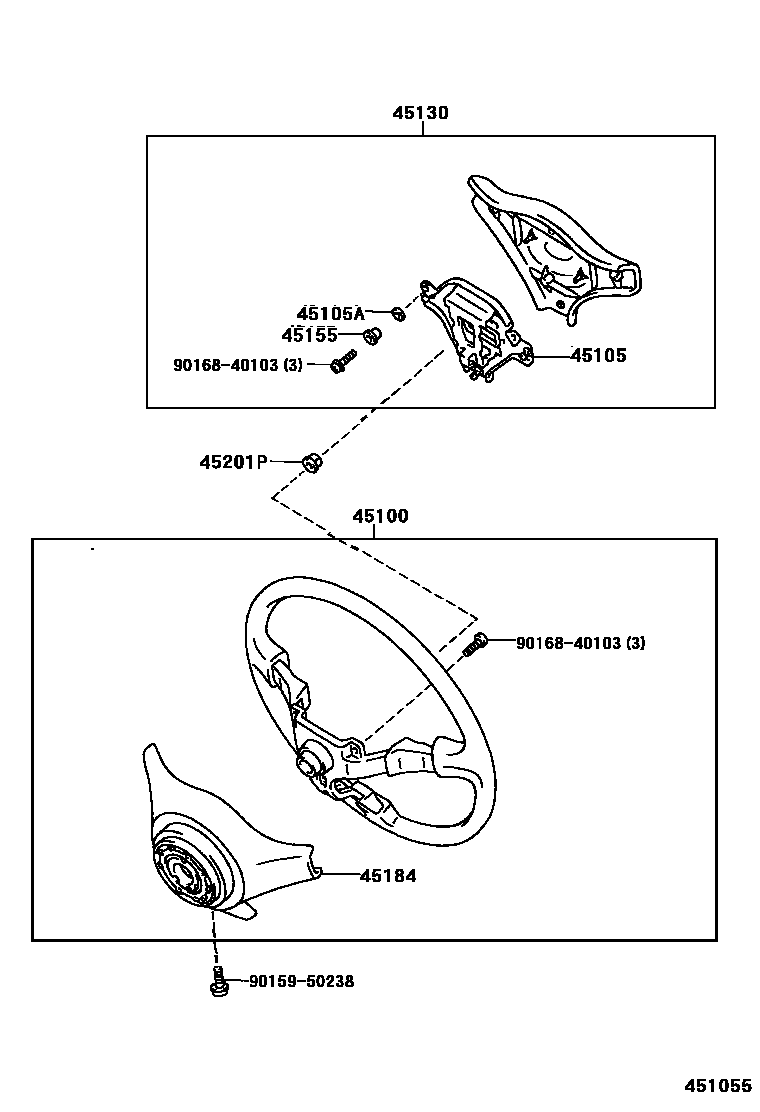 45130

45105A
45155
90168-40103 (3)
45105

45201P

45100

90168-40103 (3)

45184

90159-50238

451055