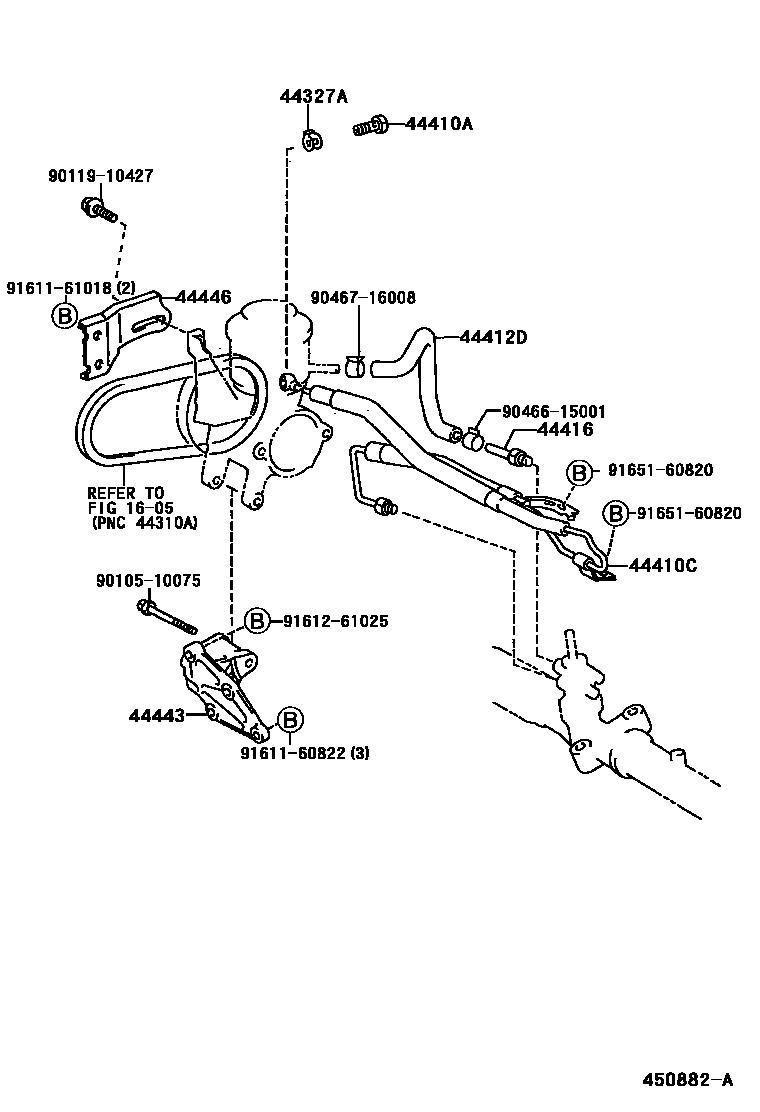 44327A

44410A

90119-10427

91611-61018 (2)

B

44446

90467-16008

44412D

90466-15001

44416

B 91651-60820

B 91651-60820

44410C

REFER TO FIG 16-05 (PNC 44310A)

90105-10075

B 91612-61025

44443

B

91611-60822 (3)

450882-A