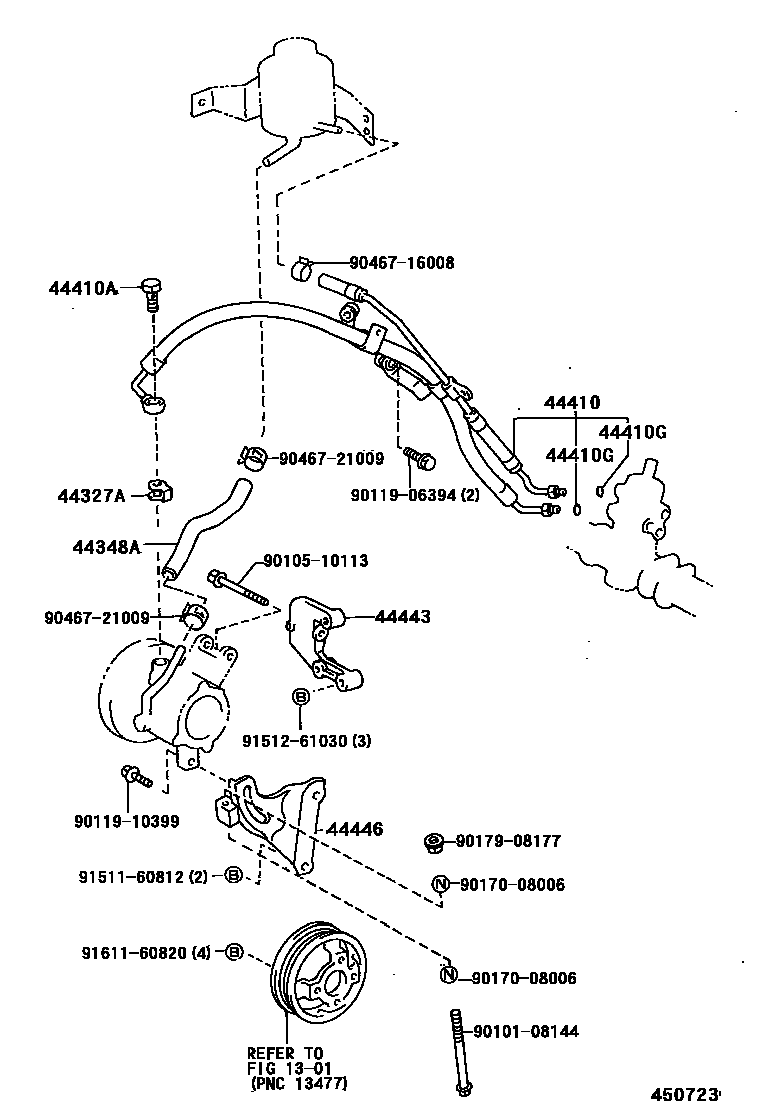 90467-16008

44410A

44410

44410G

44410G

90467-21009

90119-06394 (2)

44327A

44348A

90105-10113

90467-21009

44443

B

91512-61030 (3)

90119-10399

44446

90179-08177

91511-60812 (2) B

N 90170-08006

91611-60820 (4) B

N 90170-08006

90101-08144

REFER TO
FIG 13-01
(PNC 13477)

450723