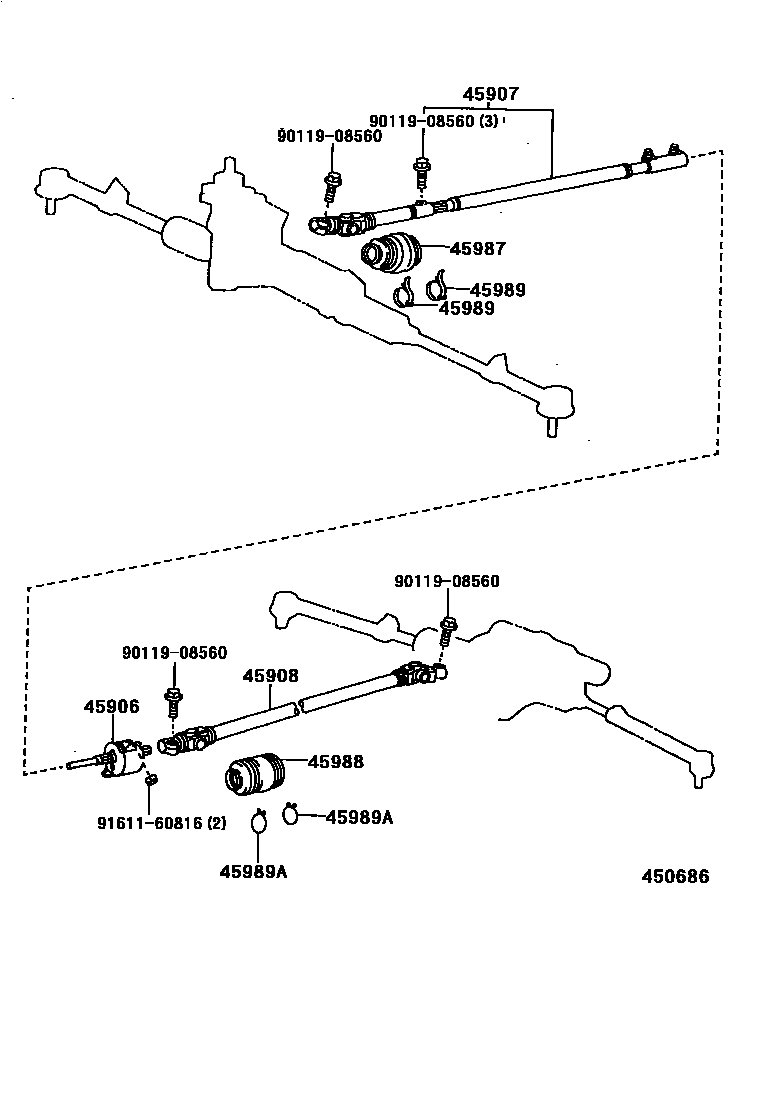 45907
90119-08560 (3)
90119-08560
45987
45989
45989

90119-08560
90119-08560
45908
45906
45988
91611-60816 (2)
45989A
45989A
450686