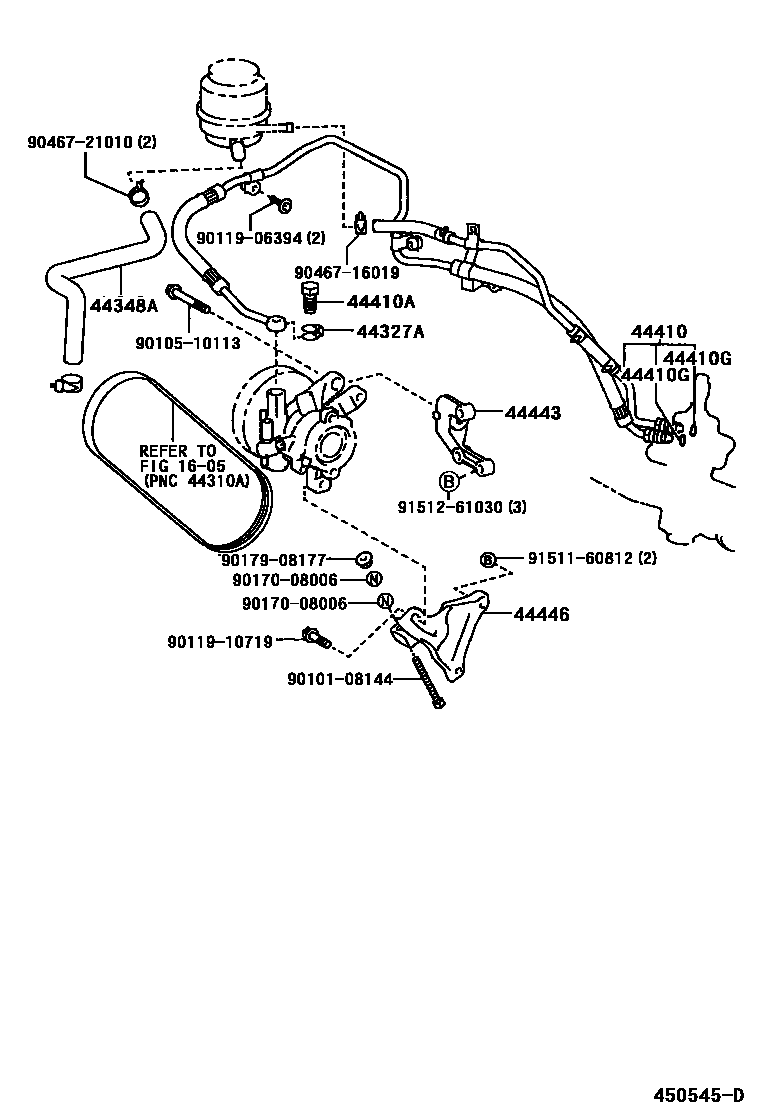 90467-21010 (2)

90119-06394 (2)

90467-16019

44348A

44410A

90105-10113

44327A

44410

44410G

44410G

44443

REFER TO
FIG 16-05
(PNC 44310A)

B

91512-61030 (3)

90179-08177

B 91511-60812 (2)

90170-08006 N

90170-08006 N

44446

90119-10719

90101-08144

450545-D