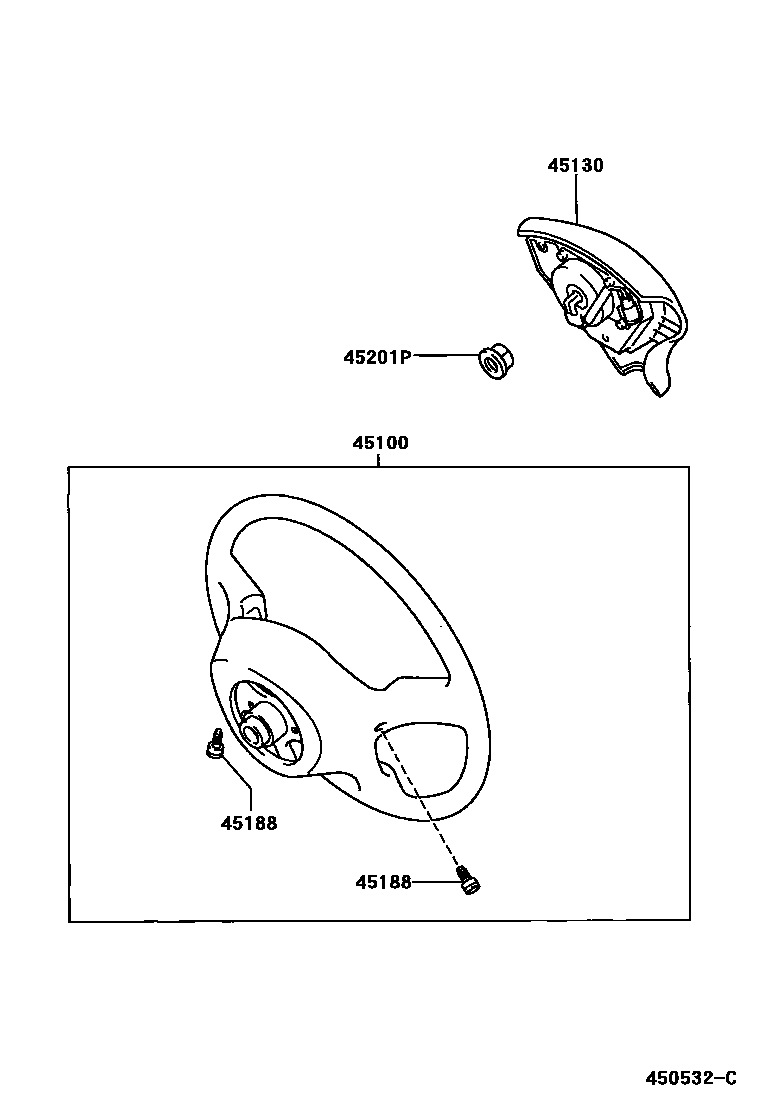 45130

45201P

45100

45188

45188

450532-C