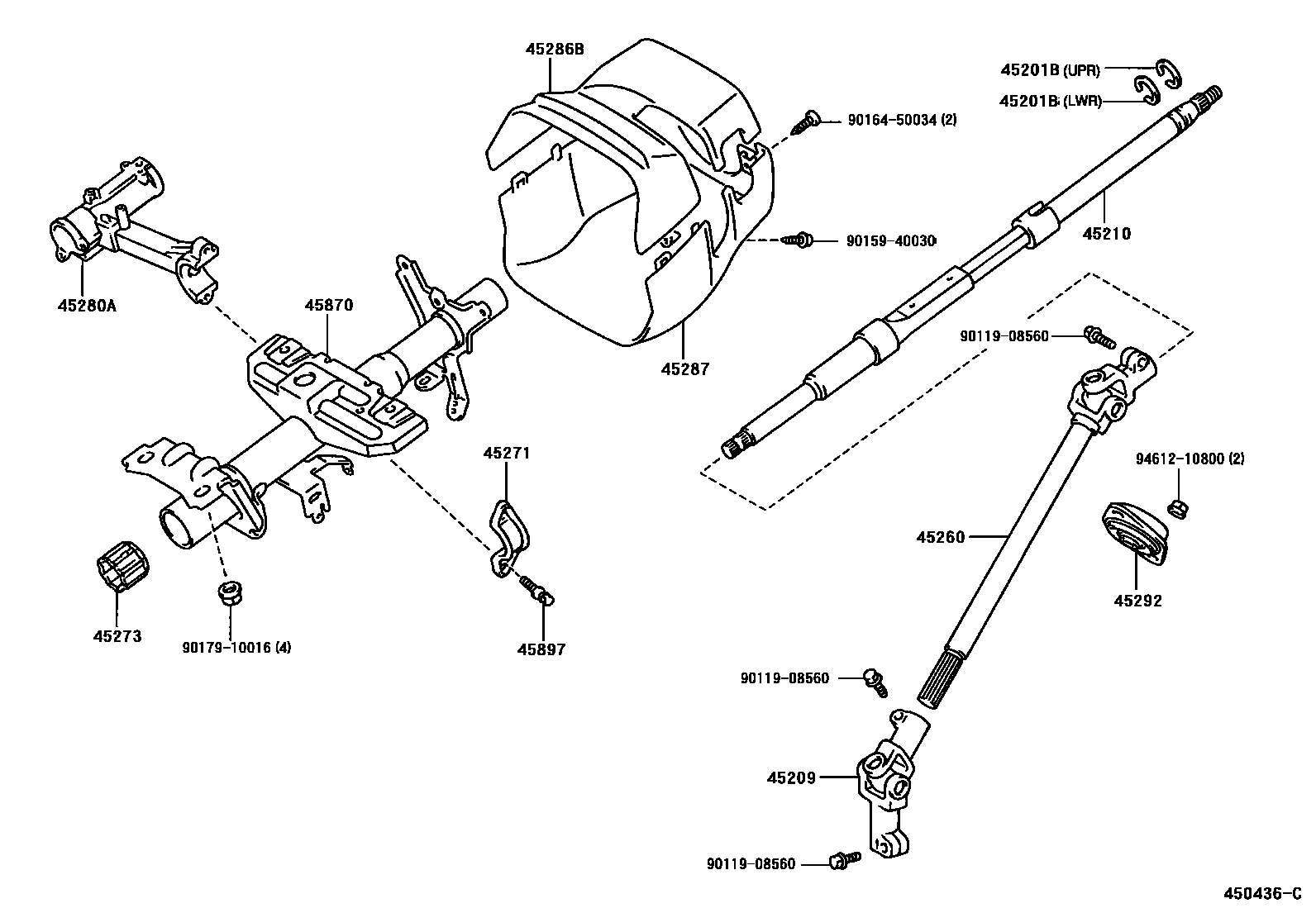 45286B

45201B (UPR)

45201B (LWR)

90164-50034 (2)

90159-40030

45210

45280A

45870

45287

90119-08560

45271

94612-10800 (2)

45260

45292

45273

90179-10016 (4)

45897

90119-08560

45209

90119-08560

450436-C