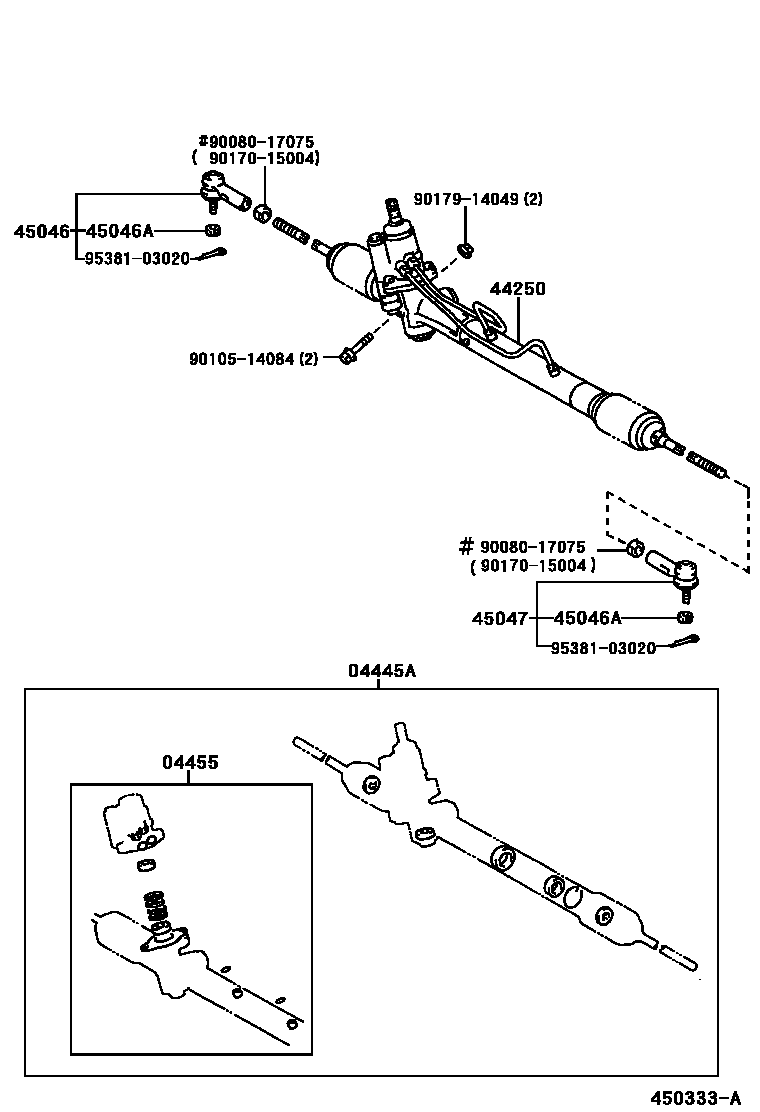 #90080-17075
( 90170-15004)

90179-14049 (2)

45046

45046A

95381-03020

44250

90105-14084 (2)

# 90080-17075
( 90170-15004 )

45047

45046A

95381-03020

04445A

04455

450333-A