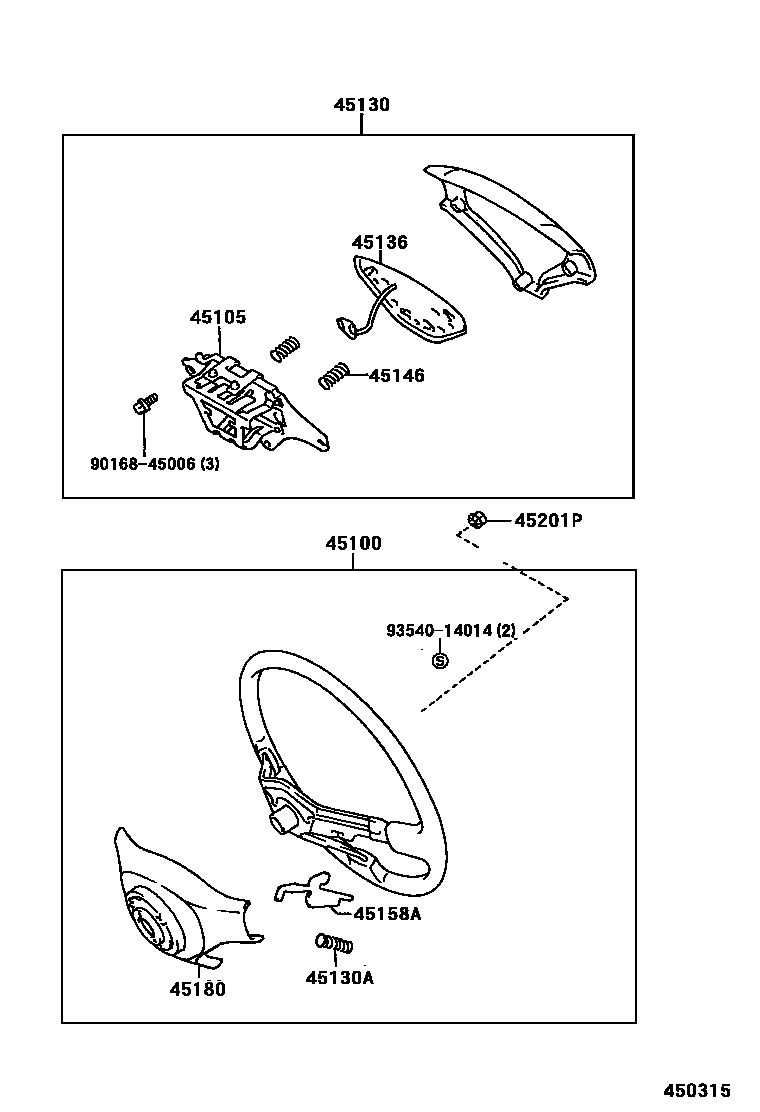 45130

45136

45105

45146

90168-45006 (3)

45201P

45100

93540-14014 (2)

S

45158A

45130A

45180

450315