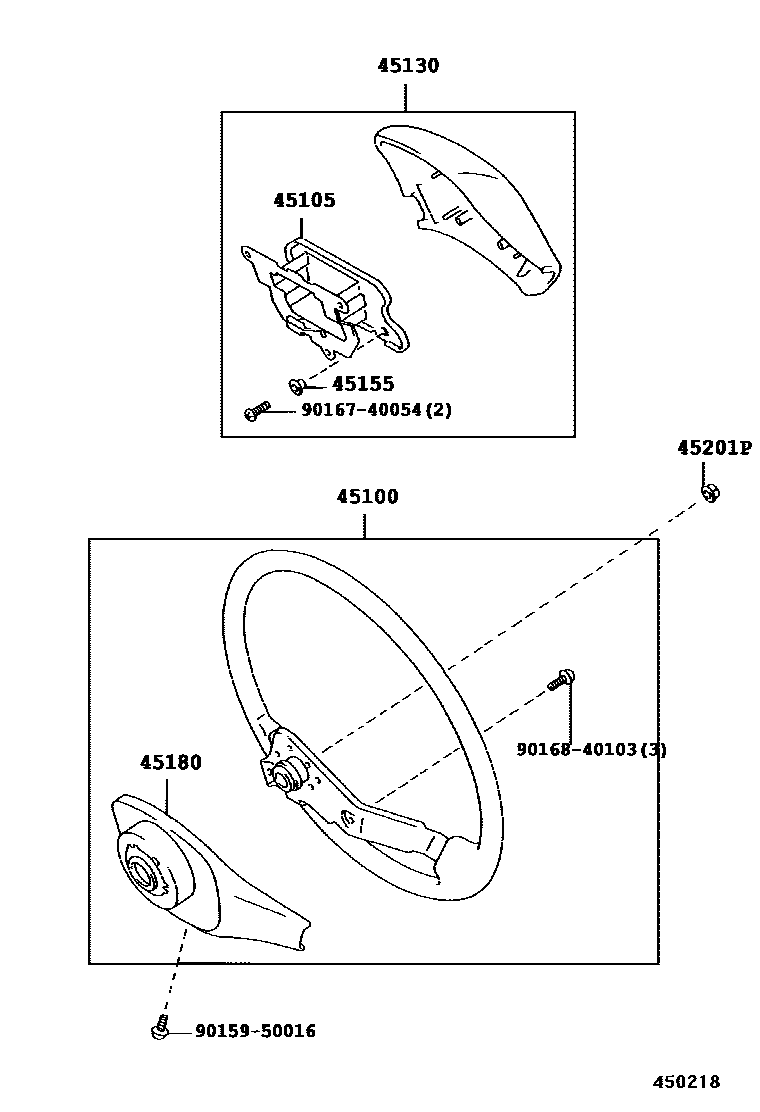 45130

45105

45155

90167-40054(2)

45201P

45100

90168-40103(3)

45180

90159-50016

450218