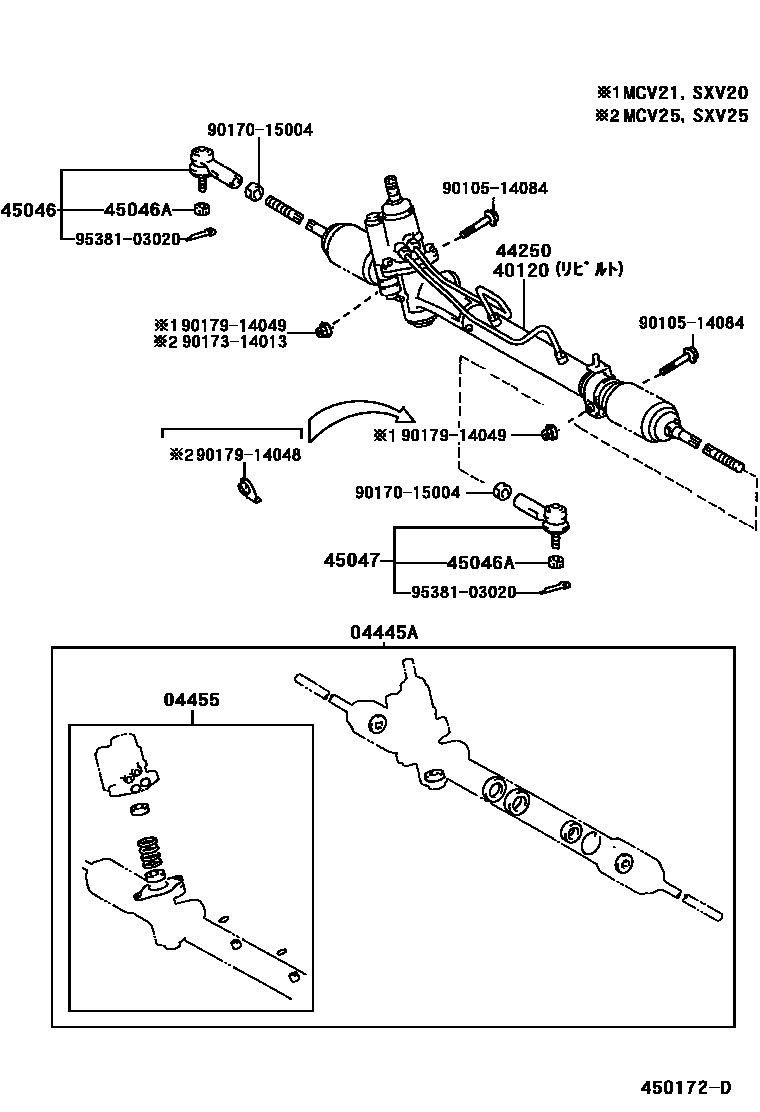 ※1 MCV21, SXV20
※2 MCV25, SXV25

90170-15004

45046
45046A
95381-03020

90105-14084

44250
40120 (リビルト)

※1 90179-14049
※2 90173-14013

90105-14084

※2 90179-14048

※1 90179-14049

90170-15004

45047
45046A
95381-03020

04445A

04455

450172-D