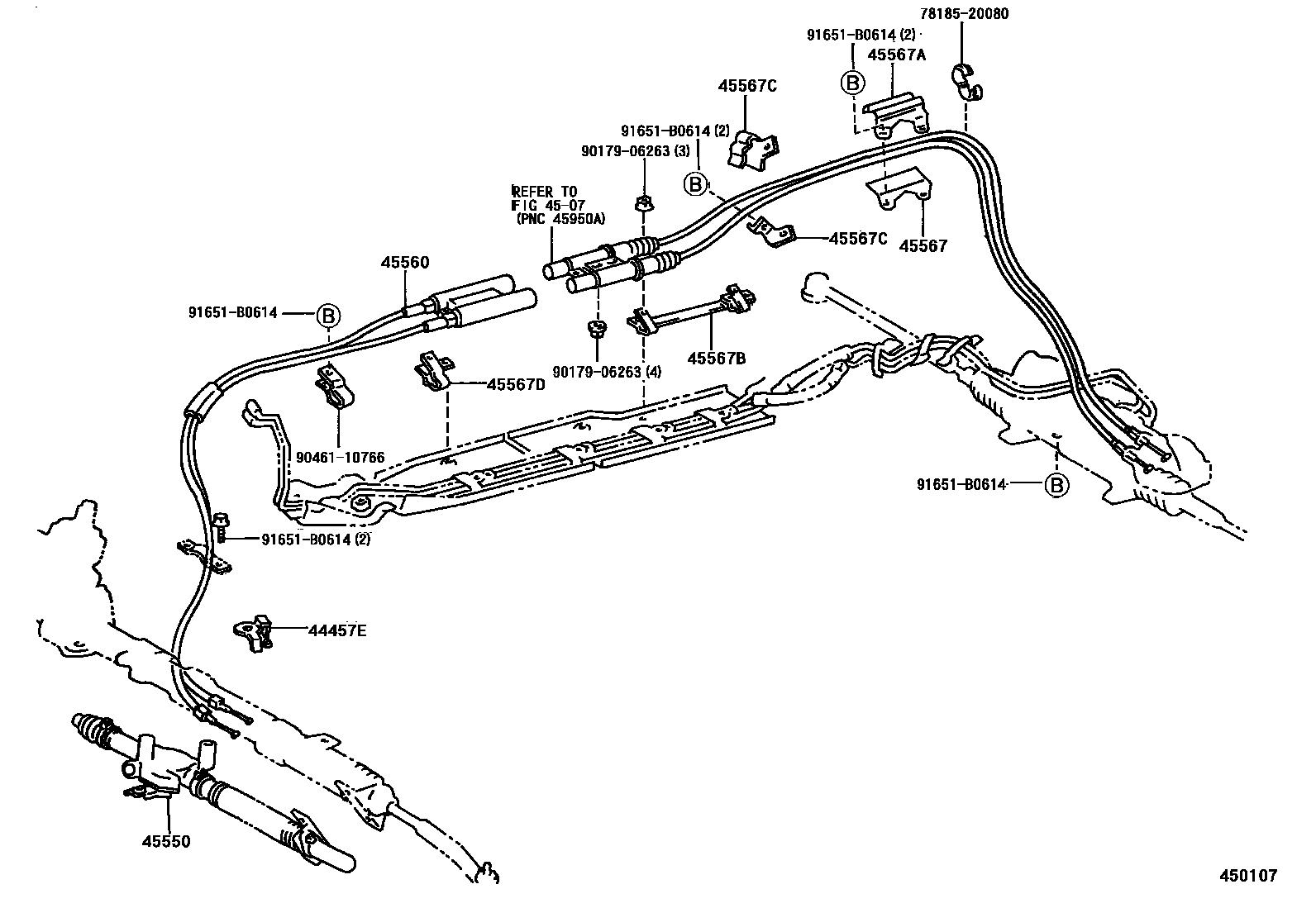 78185-20080
91651-B0614 (2)
B
45567A
45567C
91651-B0614 (2)
90179-06263 (3)
B
REFER TO
FIG 45-07
(PNC 45950A)
45567C
45567
45560
91651-B0614
B
45567B
90179-06263 (4)
45567D
90461-10766
91651-B0614
B
91651-B0614 (2)
44457E
45550
450107