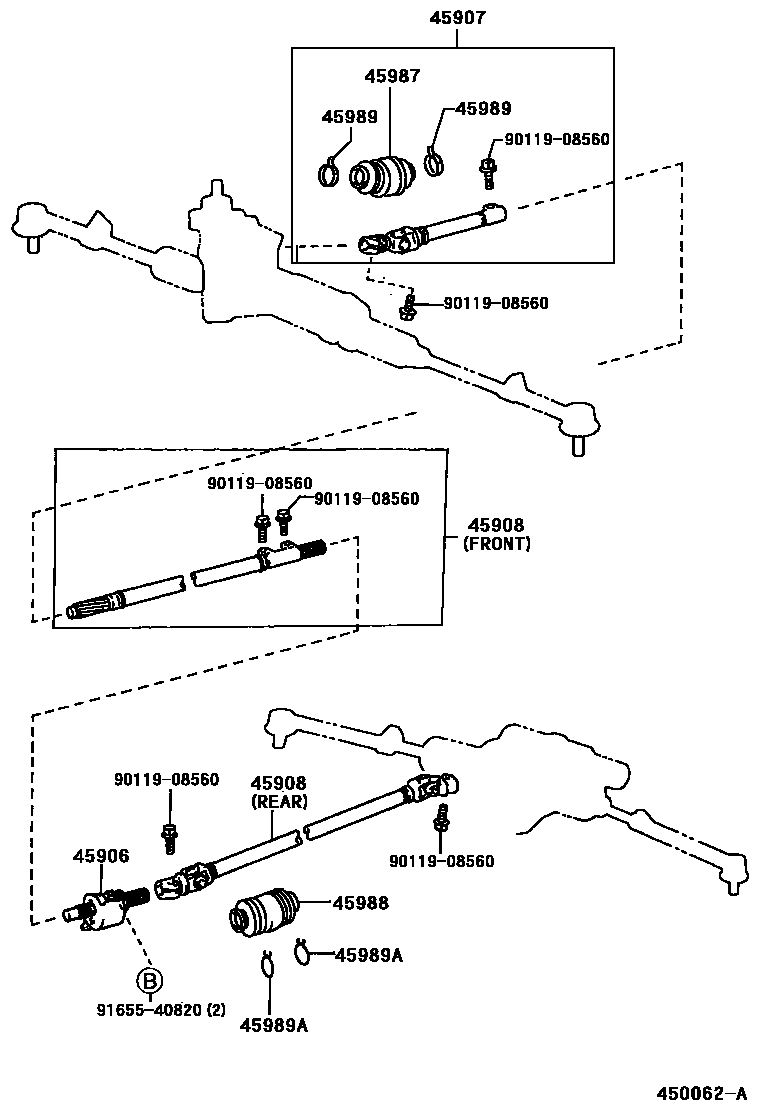 45907
45987
45989
45989
90119-08560
90119-08560
90119-08560
90119-08560
45908
(FRONT)
90119-08560
45908
(REAR)
45906
90119-08560
45988
45989A
B
91655-40820 (2)
45989A
450062-A