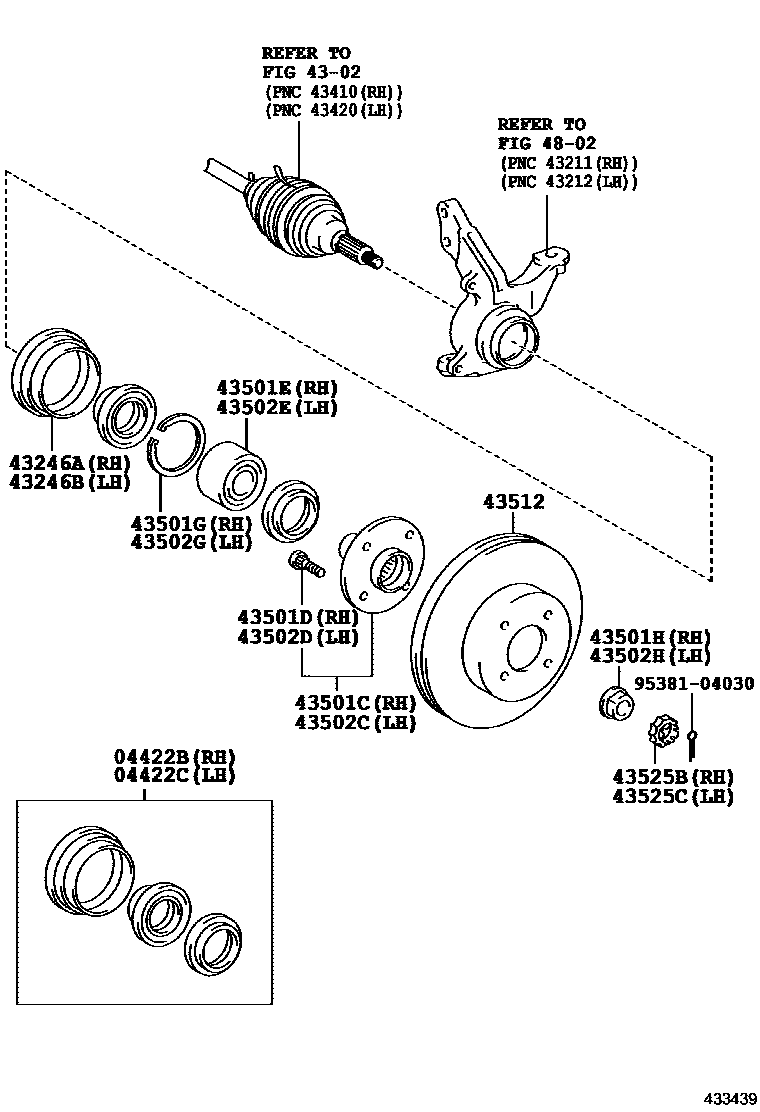 REFER TO
FIG 43-02
(PNC 43410(RH))
(PNC 43420(LH))

REFER TO
FIG 48-02
(PNC 43211(RH))
(PNC 43212(LH))

43501E(RH)
43502E(LH)

43246A(RH)
43246B(LH)

43501G(RH)
43502G(LH)

43512

43501D(RH)
43502D(LH)

43501C(RH)
43502C(LH)

43501H(RH)
43502H(LH)

95381-04030

43525B(RH)
43525C(LH)

04422B(RH)
04422C(LH)

433439