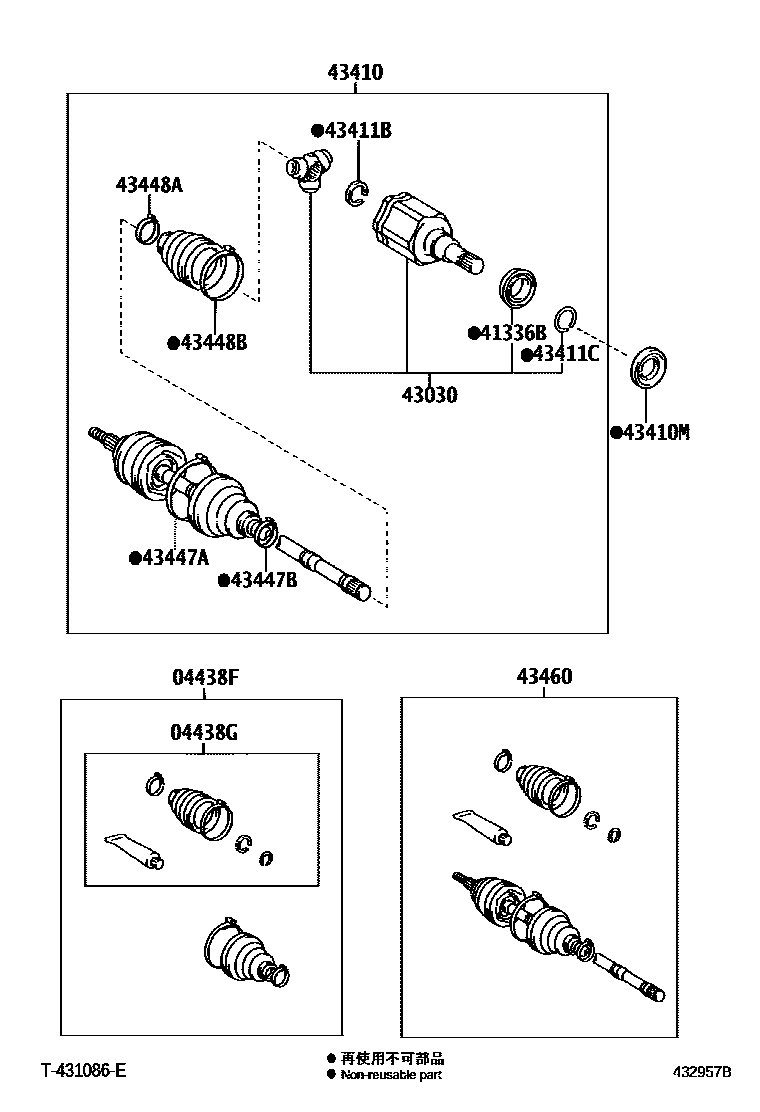 43410

●43411B

43448A

●43448B

●41336B

●43411C

43030

●43410M

●43447A

●43447B

04438F

04438G

43460

T-431086-E

● 再使用不可部品
● Non-reusable part

432957B