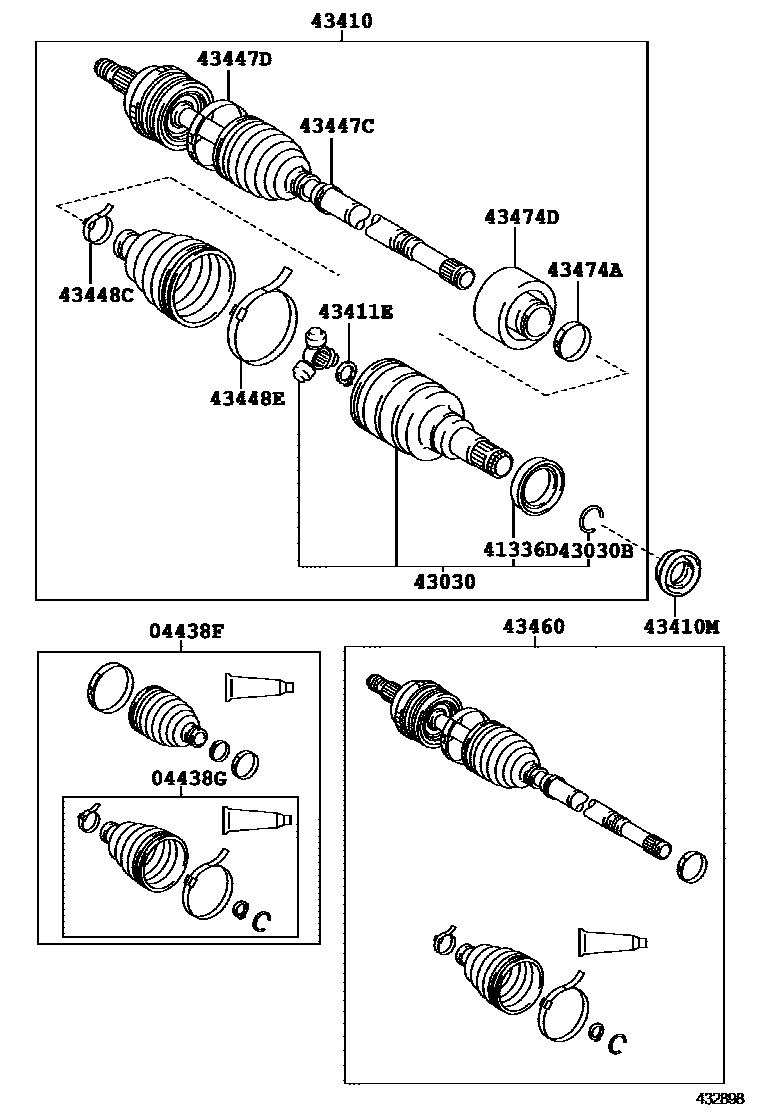 43410

43447D

43447C

43474D

43474A

43448C

43411E

43448E

41336D

43030B

43030

43410M

04438F

04438G

43460

432898