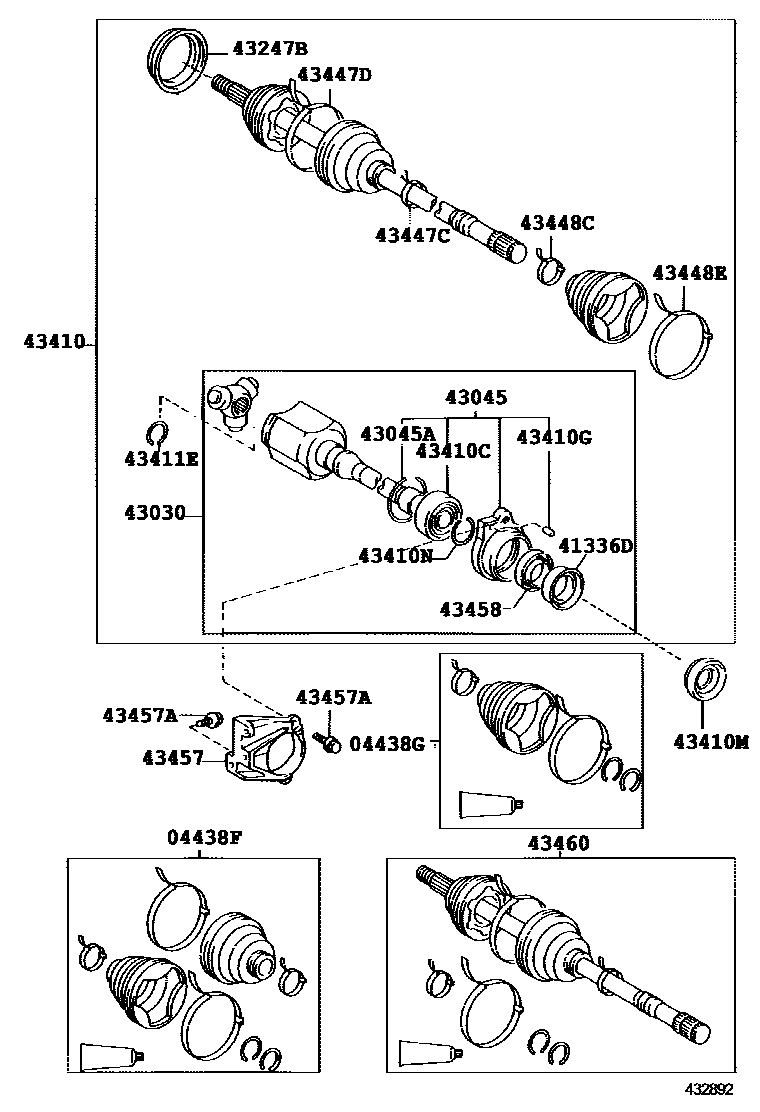 43247B
43447D
43447C
43448C
43448E
43410
43045
43045A
43410C
43410G
43411E
43030
43410N
41336D
43458
43457A
43457A
43457
04438G
43410M
04438F
43460
432892