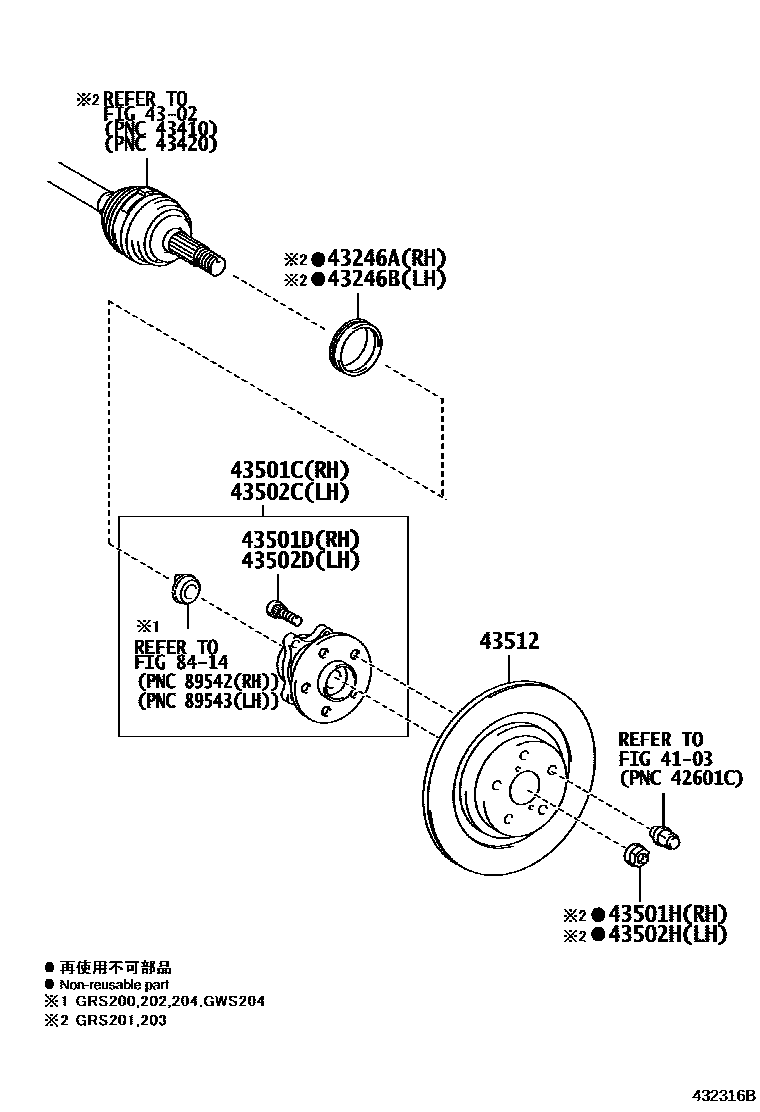 ※2 REFER TO
FIG 43-02
(PNC 43410)
(PNC 43420)

※2 ●43246A(RH)
※2 ●43246B(LH)

43501C(RH)
43502C(LH)

43501D(RH)
43502D(LH)

※1
REFER TO
FIG 84-14
(PNC 89542(RH))
(PNC 89543(LH))

43512

REFER TO
FIG 41-03
(PNC 42601C)

※2 ●43501H(RH)
※2 ●43502H(LH)

● 再使用不可部品
● Non-reusable part
※1 GRS200,202,204,GWS204
※2 GRS201,203

432316B