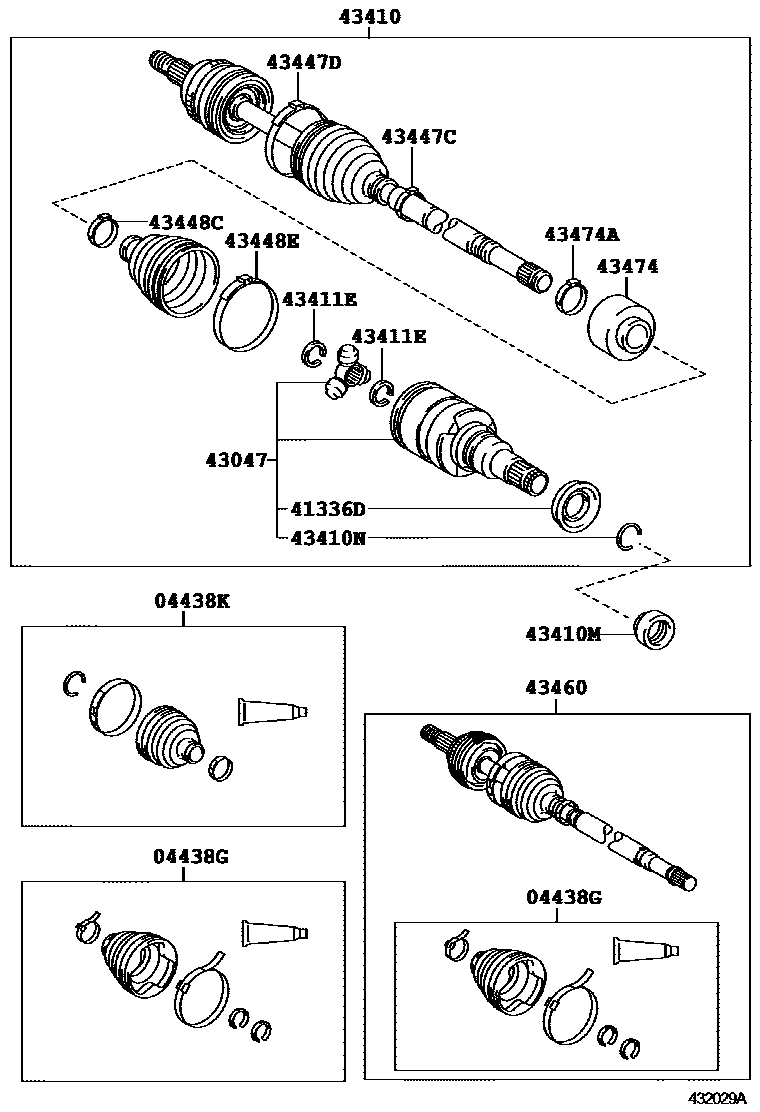 43410
43447D
43447C
43448C
43448E
43474A
43474
43411E
43411E
43047
41336D
43410N
43410M
04438K
43460
04438G
04438G
432029A