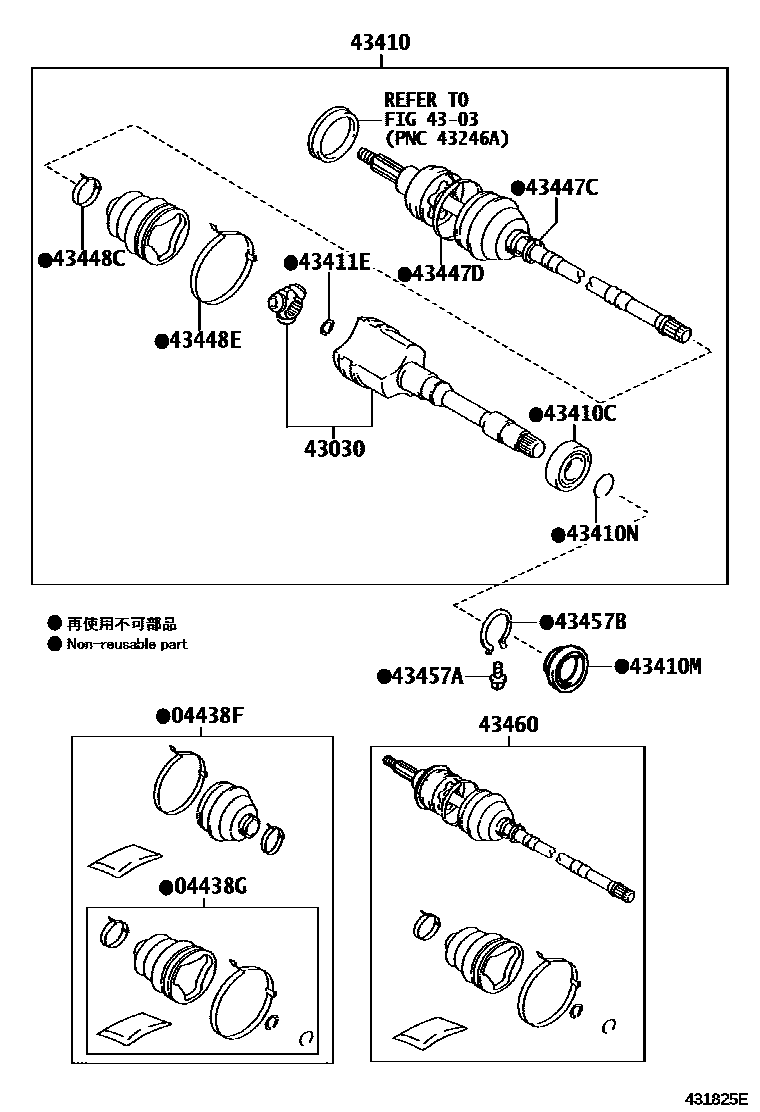 43410

REFER TO
FIG 43-03
(PNC 43246A)

●43447C

●43448C

●43411E

●43447D

●43448E

43030

●43410C

●43410N

● 再使用不可部品
● Non-reusable part

●43457B

●43457A

●43410M

●04438F

43460

●04438G

431825E