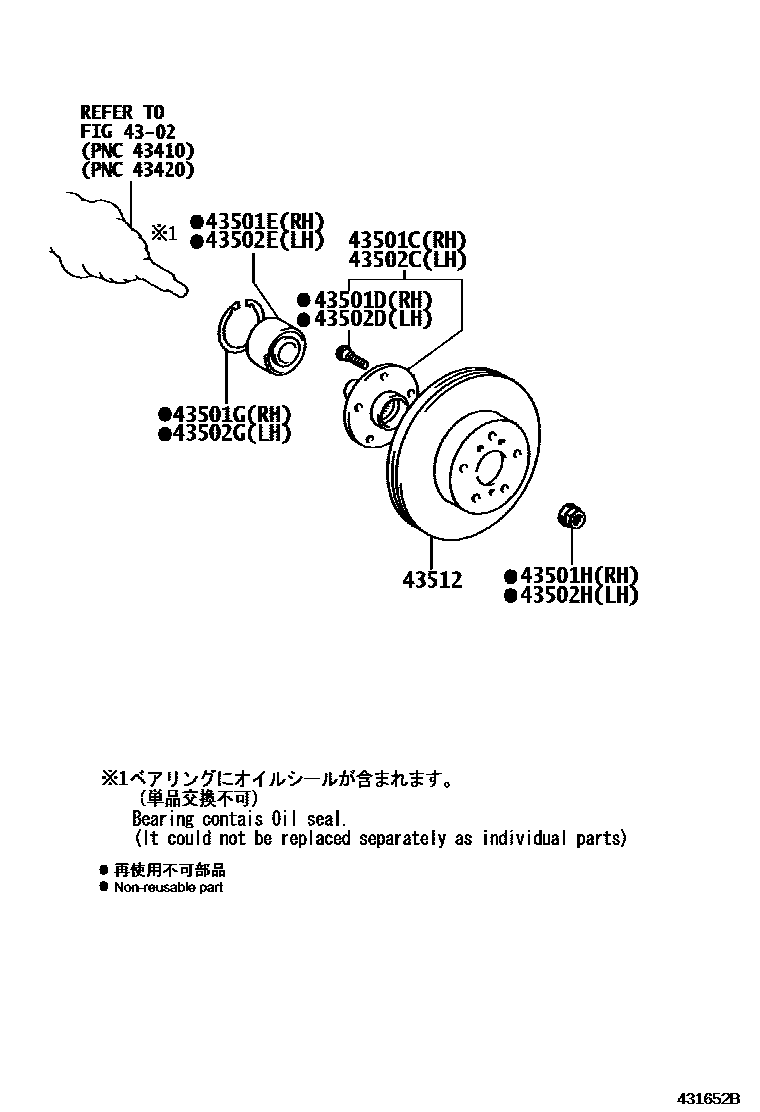 REFER TO
FIG 43-02
(PNC 43410)
(PNC 43420)

※1

●43501E(RH)
●43502E(LH)

43501C(RH)
43502C(LH)

●43501D(RH)
●43502D(LH)

●43501G(RH)
●43502G(LH)

43512

●43501H(RH)
●43502H(LH)

※1ベアリングにオイルシールが含まれます。
(単品交換不可)
Bearing contais Oil seal.
(It could not be replaced separately as individual parts)

● 再使用不可部品
● Non-reusable part

431652B