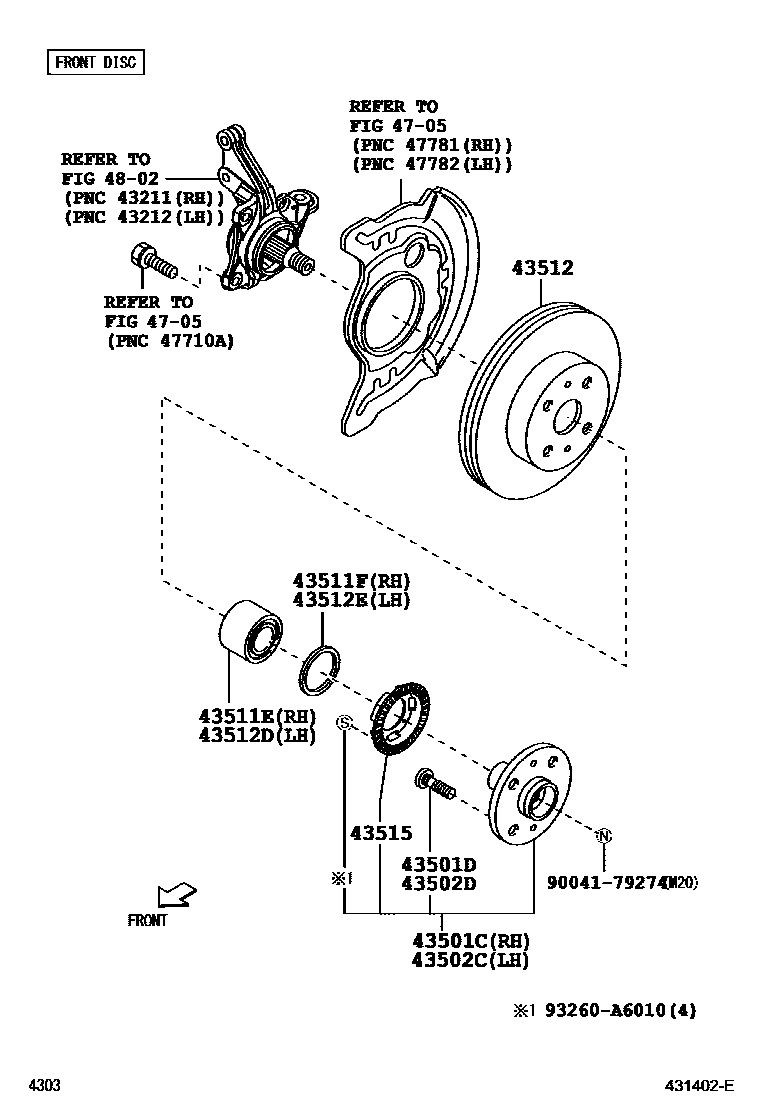 FRONT DISC

REFER TO
FIG 47-05
(PNC 47781(RH))
(PNC 47782(LH))

REFER TO
FIG 48-02
(PNC 43211(RH))
(PNC 43212(LH))

REFER TO
FIG 47-05
(PNC 47710A)

43512

43511F(RH)
43512E(LH)

43511E(RH)
43512D(LH)

S

43515

43501D
43502D

N

90041-79274(M20)

※1

FRONT

43501C(RH)
43502C(LH)

※1 93260-A6010(4)

4303

431402-E