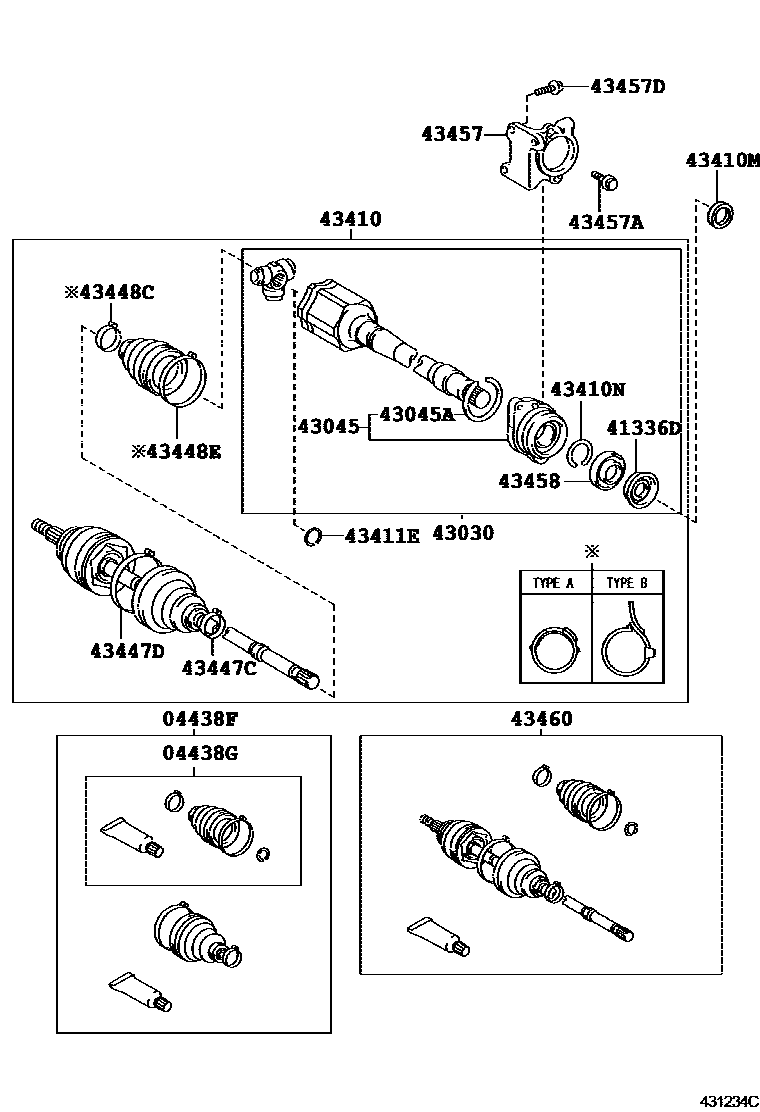 43457D
43457
43410M
43457A
43410
※43448C
※43448E
43410N
43045
43045A
41336D
43458
43411E
43030
※
TYPE A
TYPE B
43447D
43447C
04438F
04438G
43460
431234C