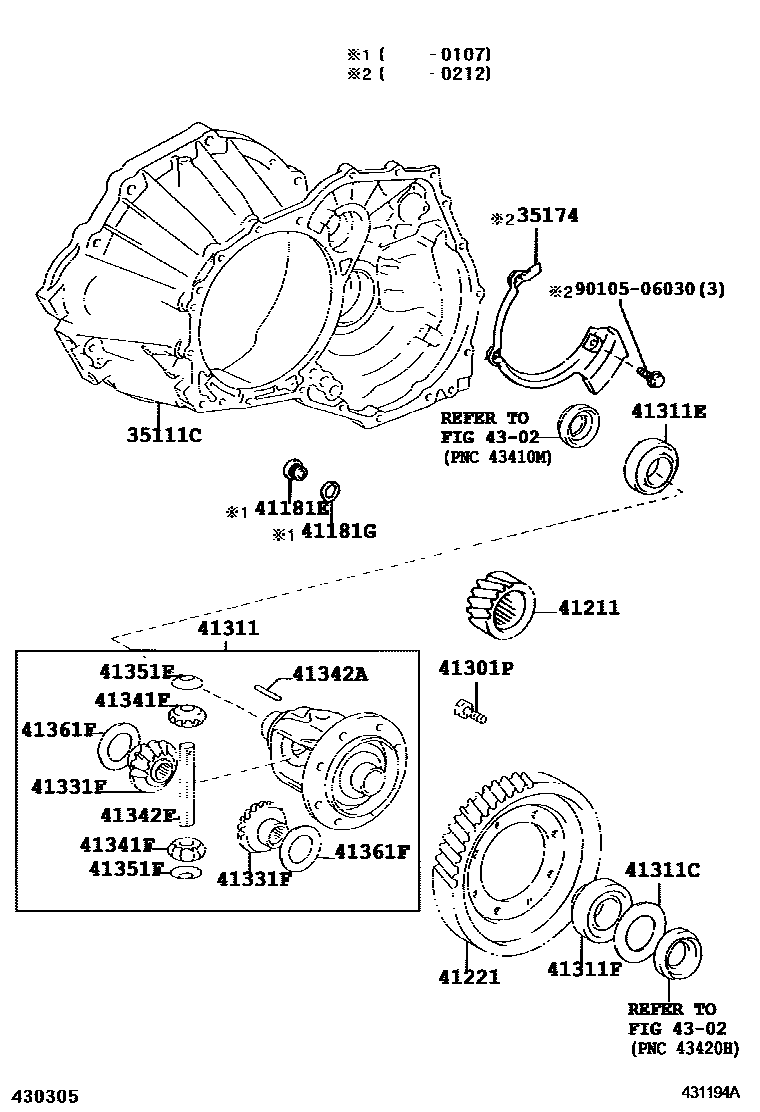 ※1 ( -0107)
※2 ( -0212)

※2 35174

※2 90105-06030(3)

35111C

REFER TO
FIG 43-02
(PNC 43410M)

41311E

※1 41181E
※1 41181G

41211

41311

41351F
41342A
41341F
41361F
41331F
41342E
41341F
41351F
41331F
41361F

41301P

41311C

41221
41311F

REFER TO
FIG 43-02
(PNC 43420H)

430305
431194A