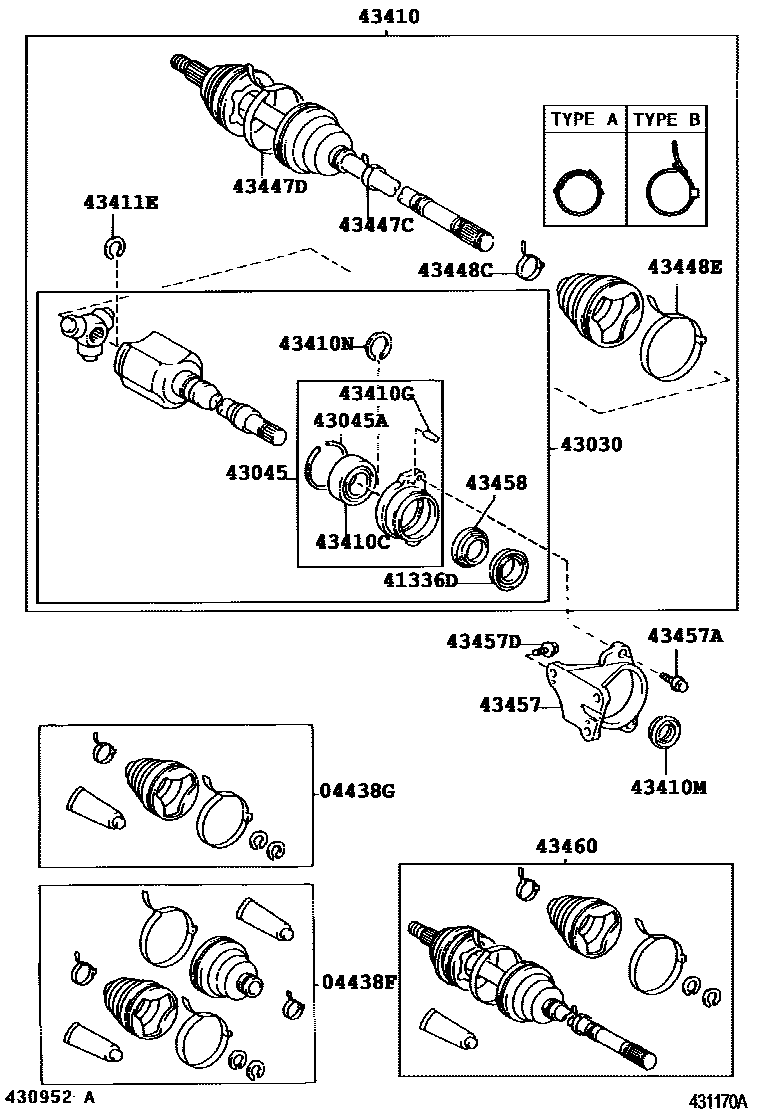 43410

TYPE A

TYPE B

43447D

43447C

43411E

43448C

43448E

43410N

43410G

43045A

43045

43030

43458

43410C

41336D

43457D

43457A

43457

43410M

04438G

43460

04438F

430952 A

431170A