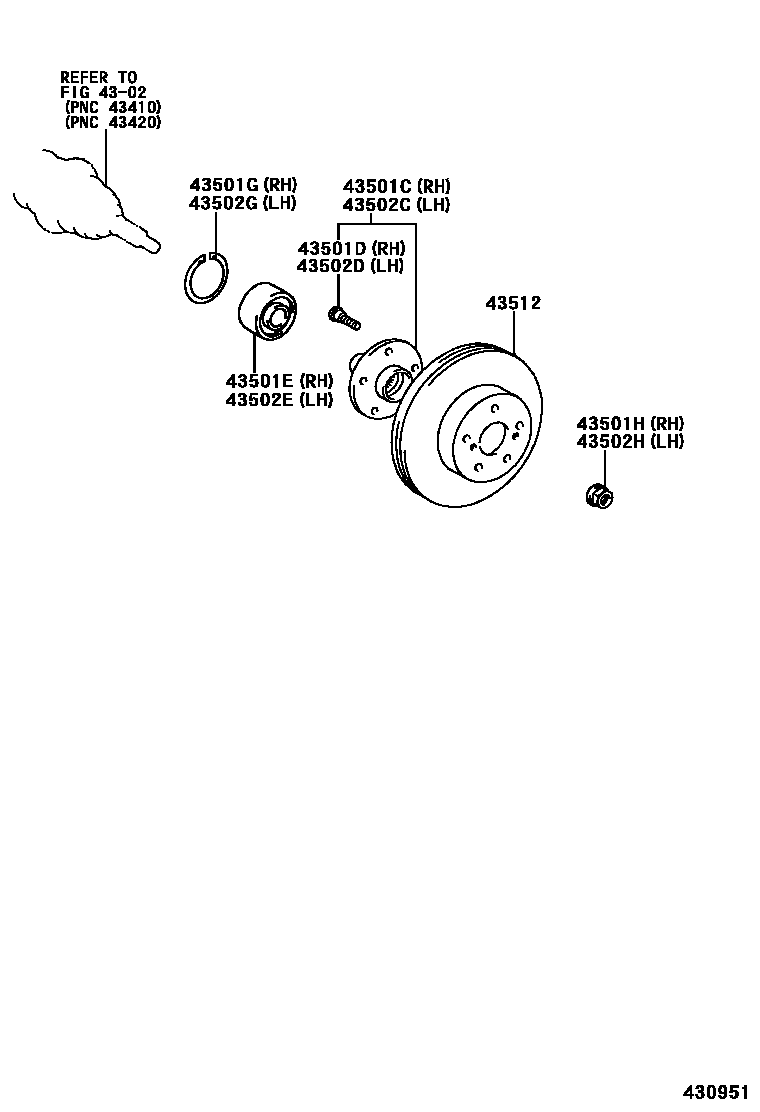 REFER TO
FIG 43-02
(PNC 43410)
(PNC 43420)

43501G (RH)
43502G (LH)

43501C (RH)
43502C (LH)

43501D (RH)
43502D (LH)

43512

43501E (RH)
43502E (LH)

43501H (RH)
43502H (LH)

430951