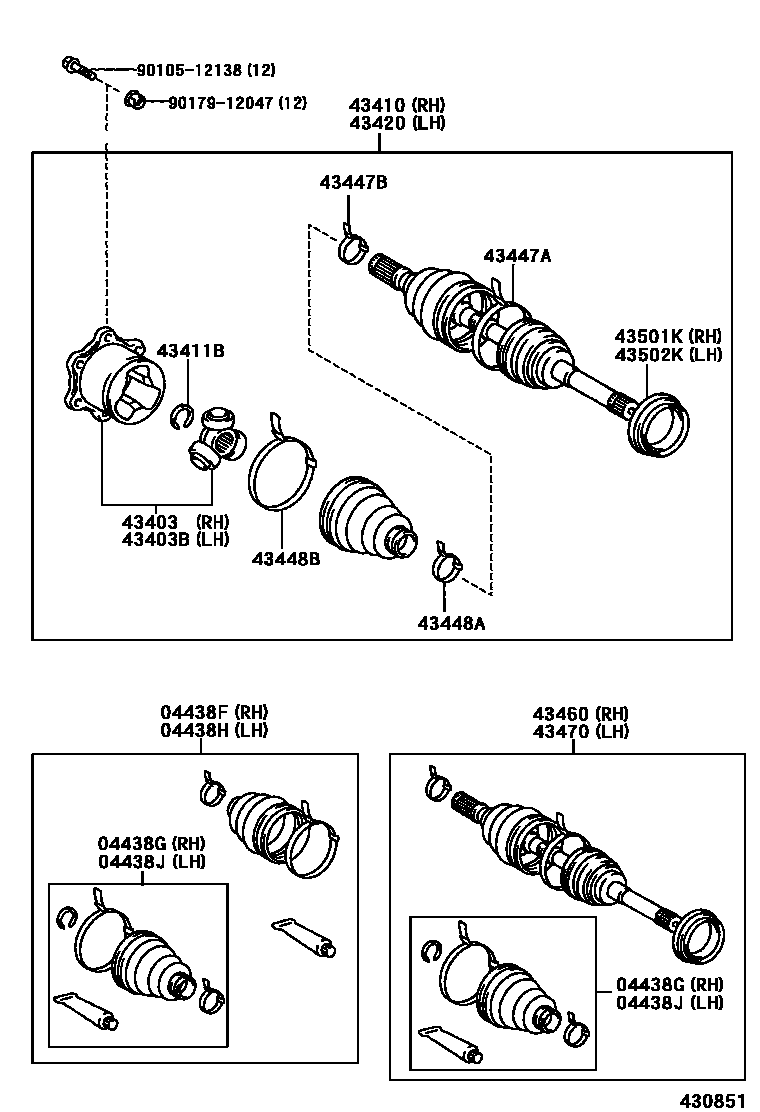 90105-12138 (12)
90179-12047 (12)
43410 (RH)
43420 (LH)
43447B
43447A
43501K (RH)
43502K (LH)
43411B
43403 (RH)
43403B (LH)
43448B
43448A
04438F (RH)
04438H (LH)
04438G (RH)
04438J (LH)
43460 (RH)
43470 (LH)
04438G (RH)
04438J (LH)
430851