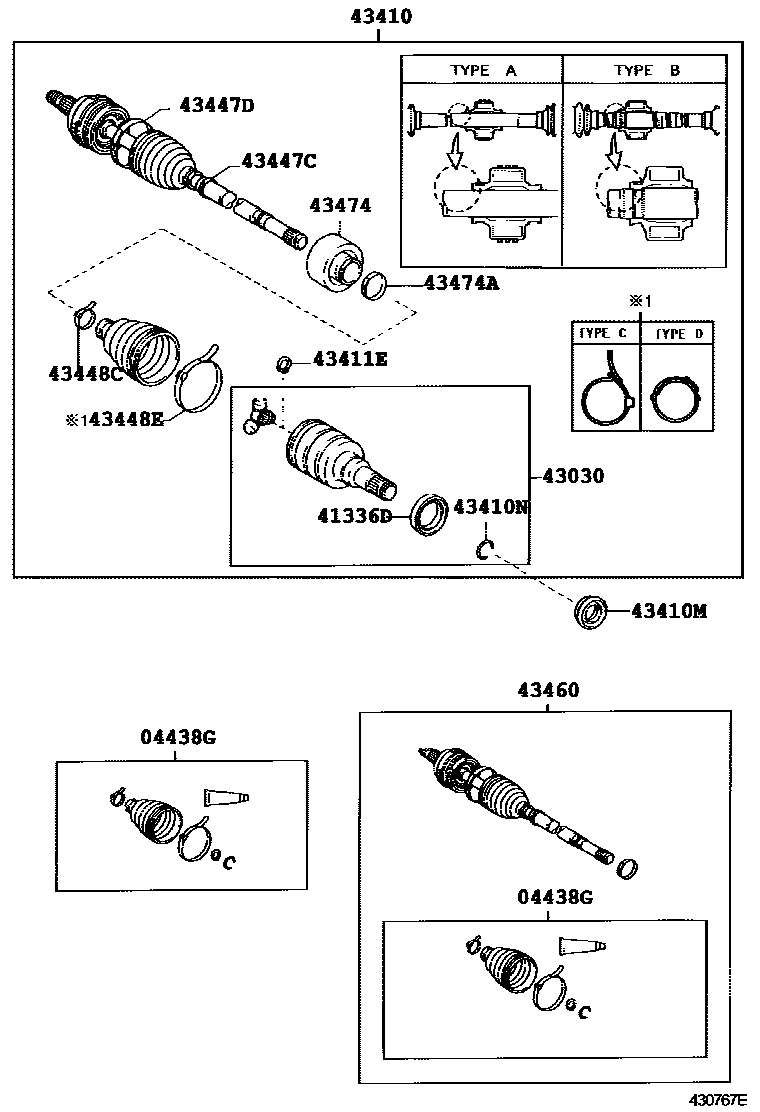 43410

TYPE A

TYPE B

43447D

43447C

43474

43474A

※1

TYPE C

TYPE D

43448C

43411E

※143448E

43030

41336D

43410N

43410M

43460

04438G

04438G

430767E